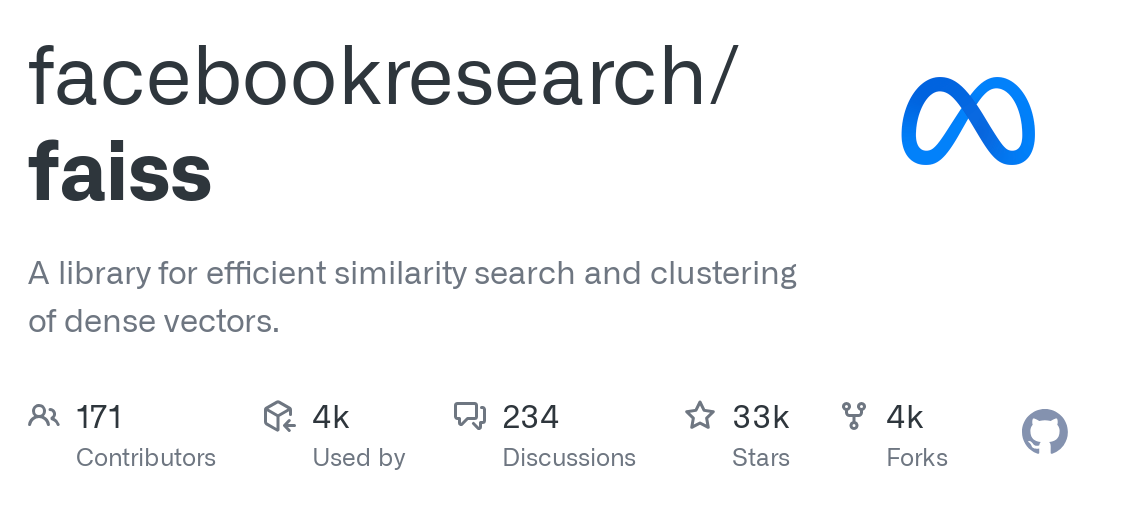 facebookresearch/
faiss

A library for efficient similarity search and clustering of dense vectors.

171
Contributors

4k
Used by

234
Discussions

33k
Stars

4k
Forks