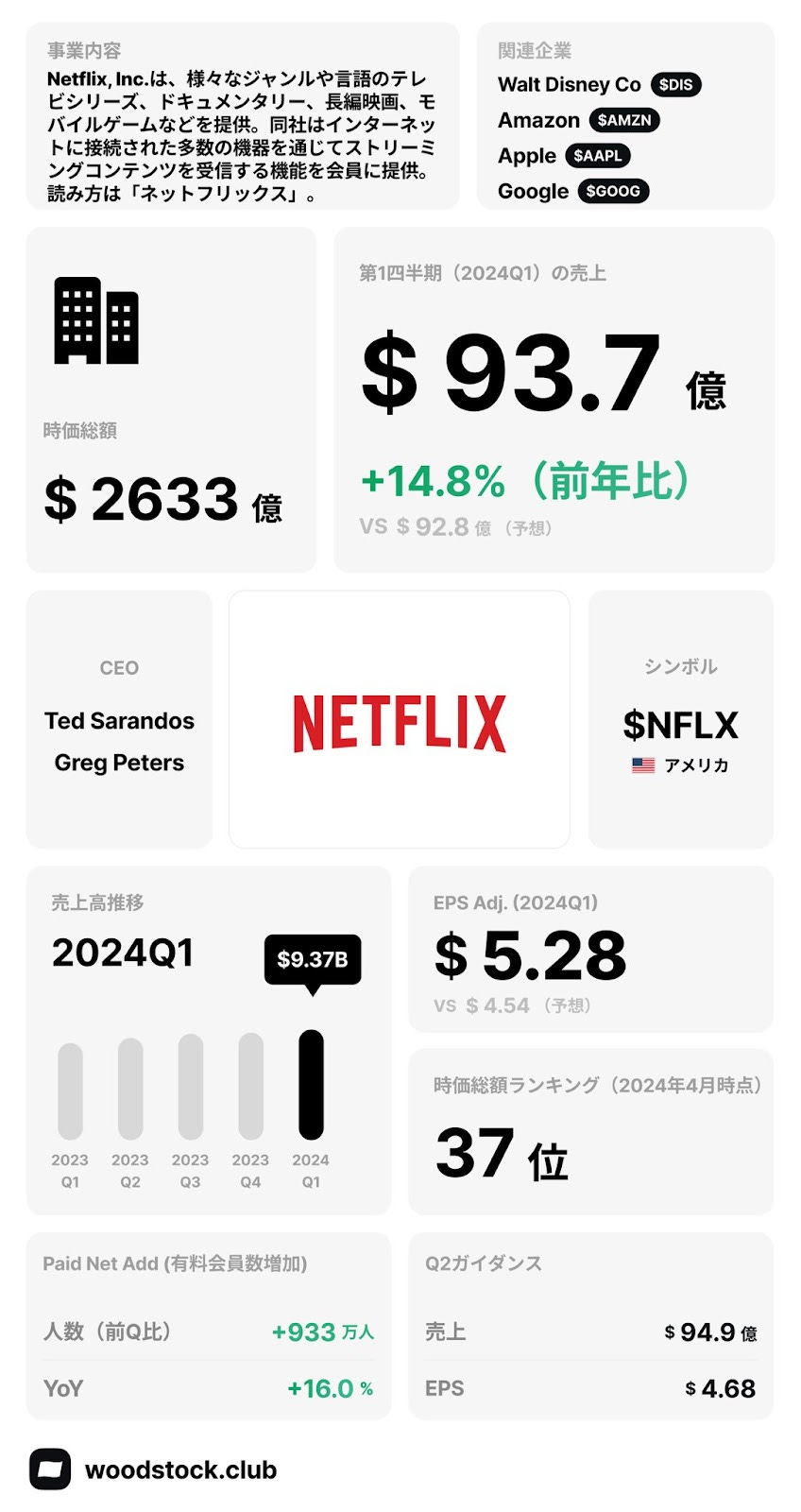 事業内容

Netflix, Inc.は、様々なジャンルや言語のテレビシリーズ、ドキュメンタリー、長編映画、モバイルゲームなどを提供。同社はインターネットに接続された多数の機器を通じてストリーミングコンテンツを受信する機能を会員に提供。読み方は「ネットフリックス」。

関連企業

Walt Disney Co $DIS
Amazon $AMZN
Apple $AAPL
Google $GOOG

時価総額

$ 2633 億

第1四半期（2024Q1）の売上

$ 93.7 億

+14.8%（前年比）

VS $ 92.8 億（予想）

CEO

Ted Sarandos
Greg Peters

NETFLIX

シンボル

$NFLX

アメリカ

売上高推移

2024Q1

$9.37B

2023
Q1
2023
Q2
2023
Q3
2023
Q4
2024
Q1

EPS Adj. (2024Q1)

$ 5.28

VS $ 4.54（予想）

時価総額ランキング（2024年4月時点）

37 位

Paid Net Add (有料会員数増加)

人数（前Q比） +933 万人

YoY +16.0 %

Q2ガイダンス

売上 $ 94.9 億

EPS $ 4.68

woodstock.club