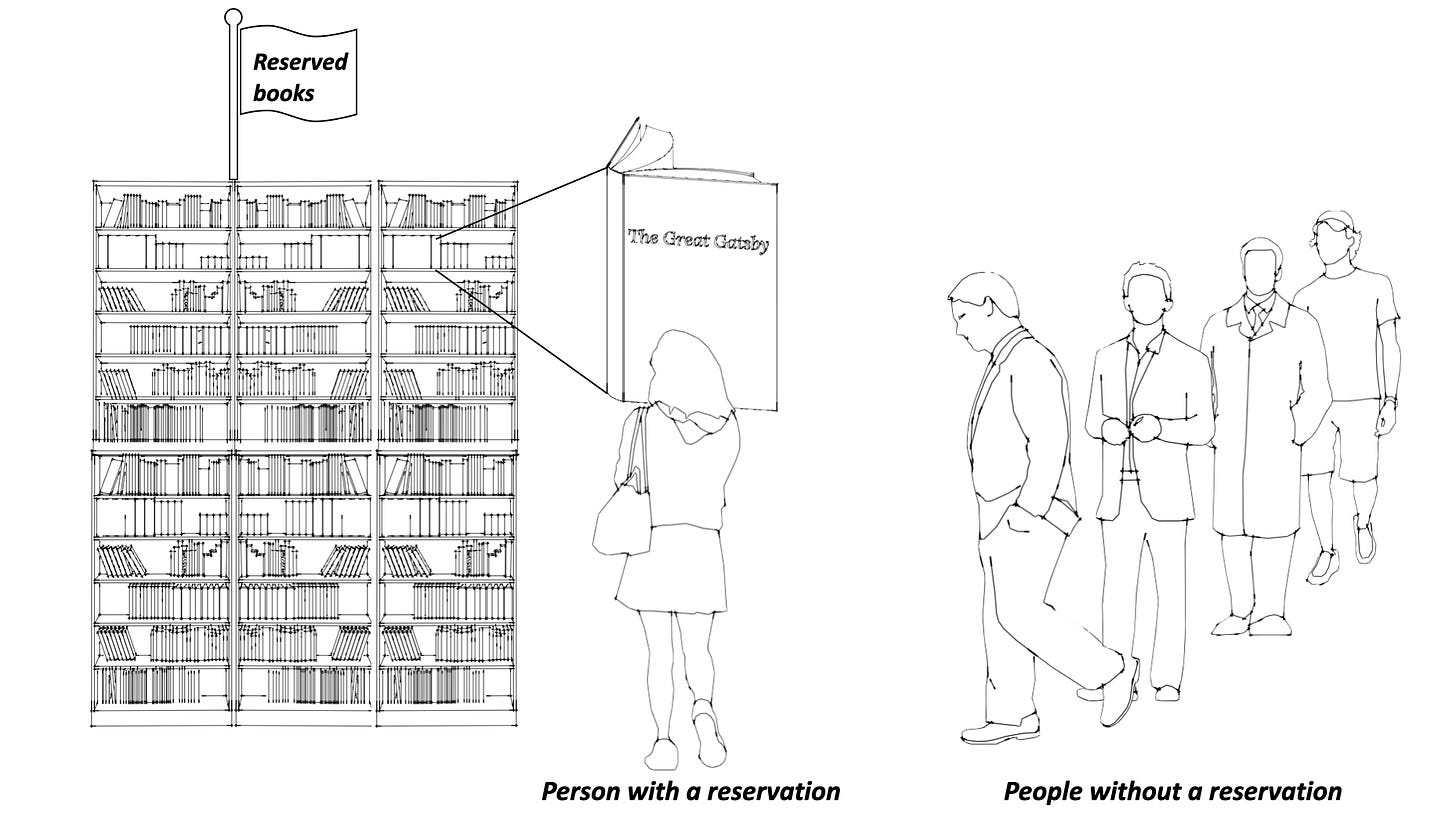 Reserved books

The Great Gatsby

Person with a reservation

People without a reservation