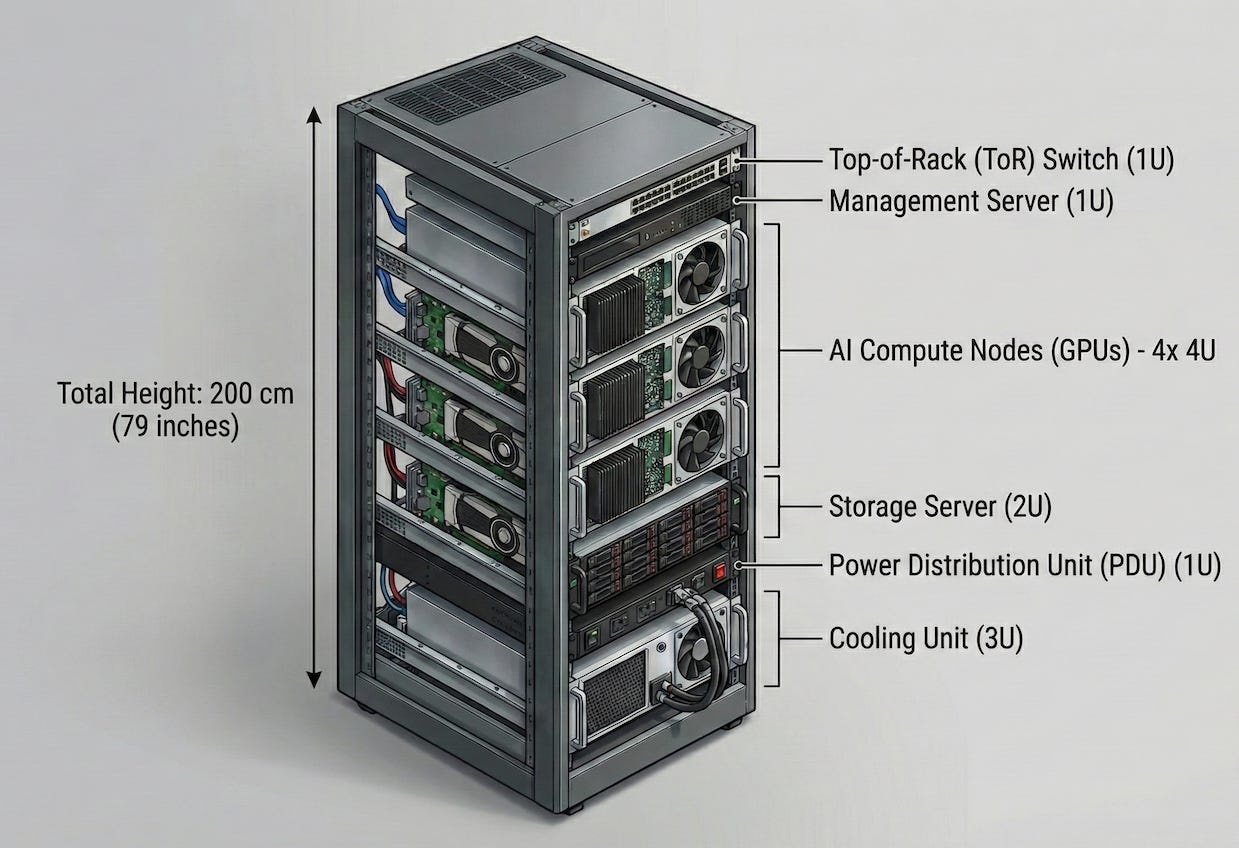 Total Height: 200 cm
(79 inches)

Top-of-Rack (ToR) Switch (1U)
Management Server (1U)
AI Compute Nodes (GPUs) - 4x 4U
Storage Server (2U)
Power Distribution Unit (PDU) (1U)
Cooling Unit (3U)