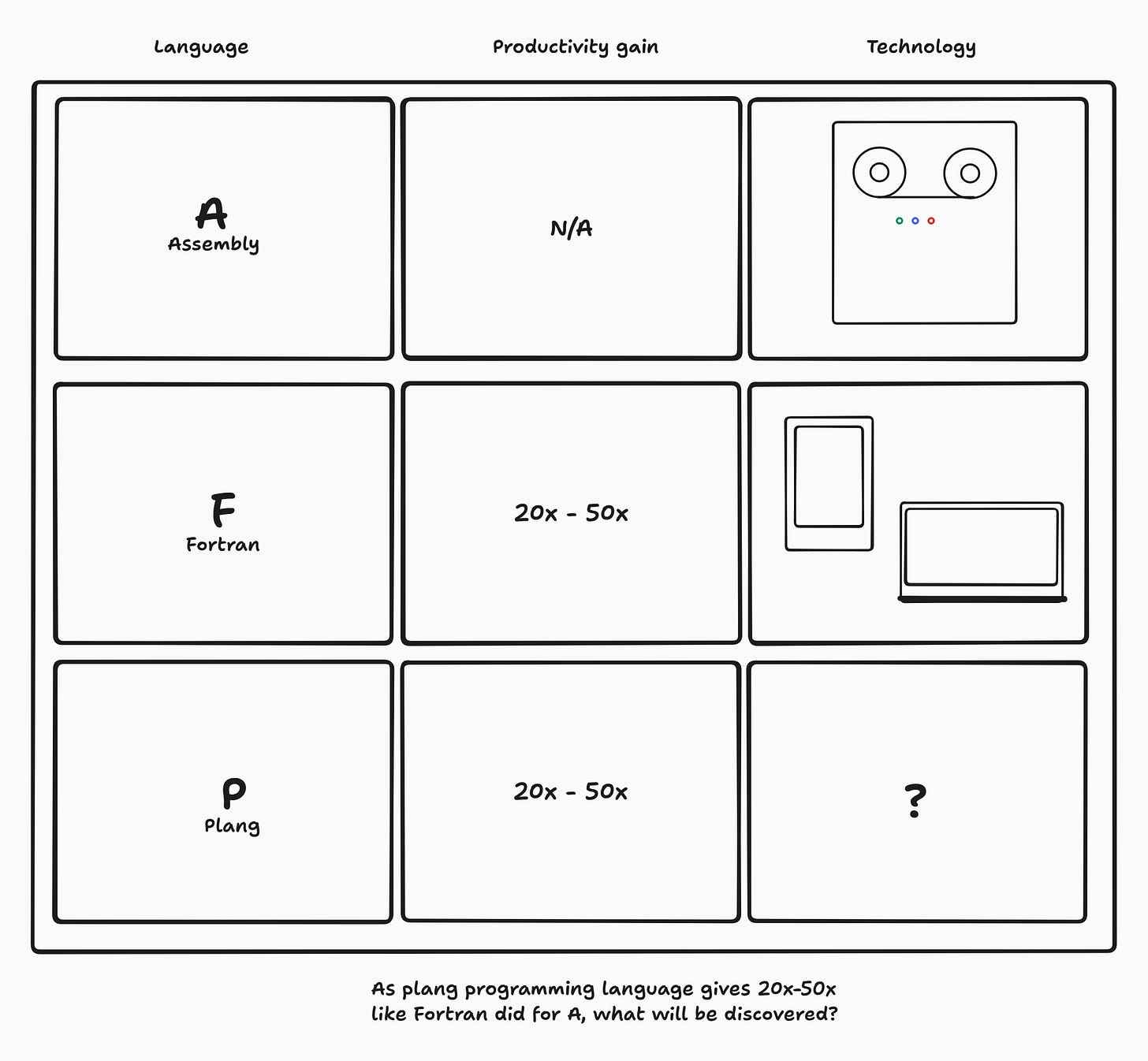 | Language | Productivity gain | Technology |
|---|---|---|
| A Assembly | N/A | |
| F Fortran | 20x - 50x | |
| P Plang | 20x - 50x | ? |

As plang programming language gives 20x-50x like Fortran did for A, what will be discovered?