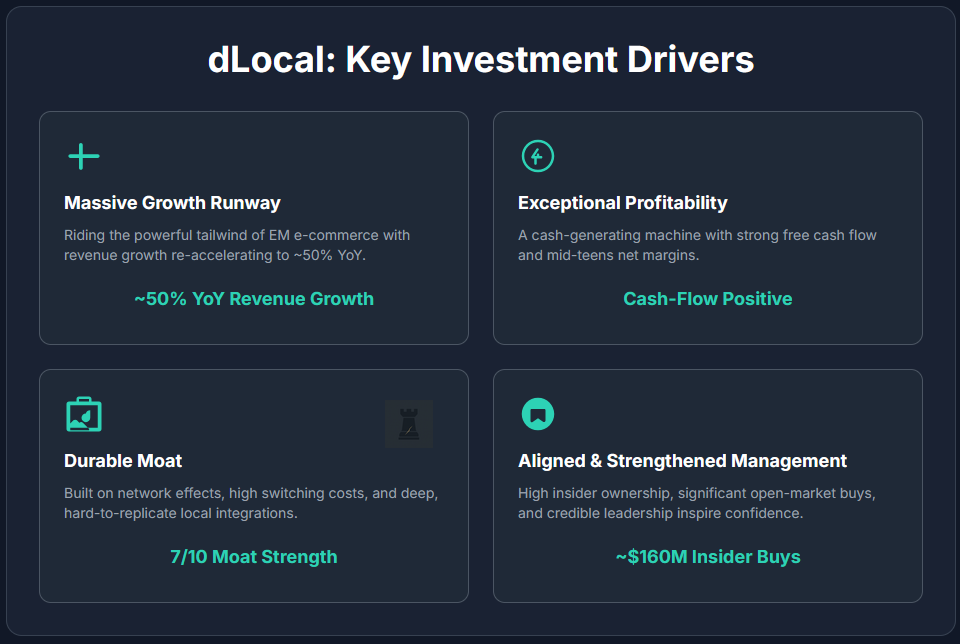 dLocal: Key Investment Drivers

Massive Growth Runway

Riding the powerful tailwind of EM e-commerce with revenue growth re-accelerating to ~50% YoY.

~50% YoY Revenue Growth

Exceptional Profitability

A cash-generating machine with strong free cash flow and mid-teens net margins.

Cash-Flow Positive

Durable Moat

Built on network effects, high switching costs, and deep, hard-to-replicate local integrations.

7/10 Moat Strength

Aligned & Strengthened Management

High insider ownership, significant open-market buys, and credible leadership inspire confidence.

~$160M Insider Buys