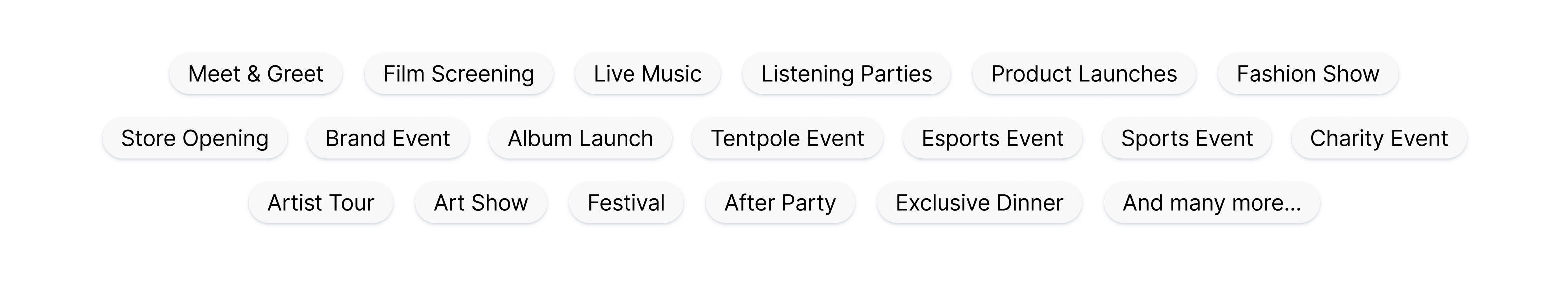 Meet & Greet
Film Screening
Live Music
Listening Parties
Product Launches
Fashion Show
Store Opening
Brand Event
Album Launch
Tentpole Event
Esports Event
Sports Event
Charity Event
Artist Tour
Art Show
Festival
After Party
Exclusive Dinner
And many more...