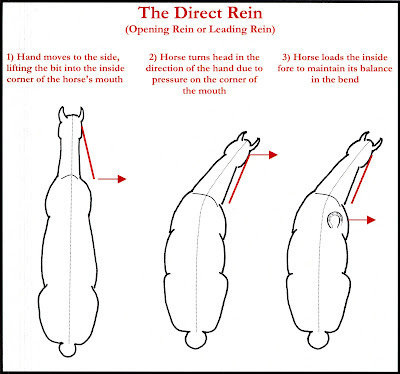 The Direct Rein
(Opening Rein or Leading Rein)

1) Hand moves to the side, lifting the bit into the inside corner of the horse's mouth

2) Horse turns head in the direction of the hand due to pressure on the corner of the mouth

3) Horse loads the inside fore to maintain its balance in the bend