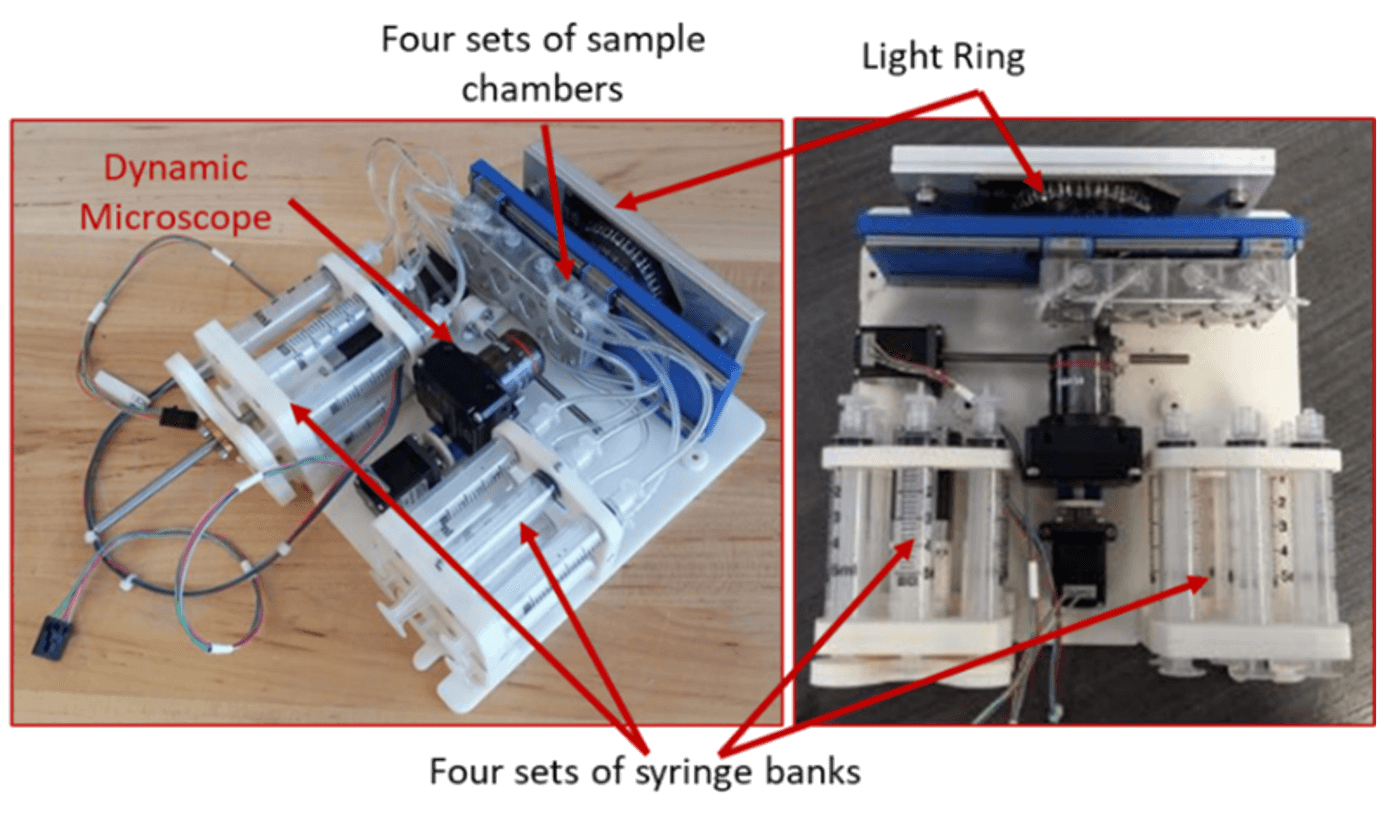 Four sets of sample chambers

Light Ring

Dynamic Microscope

Four sets of syringe banks