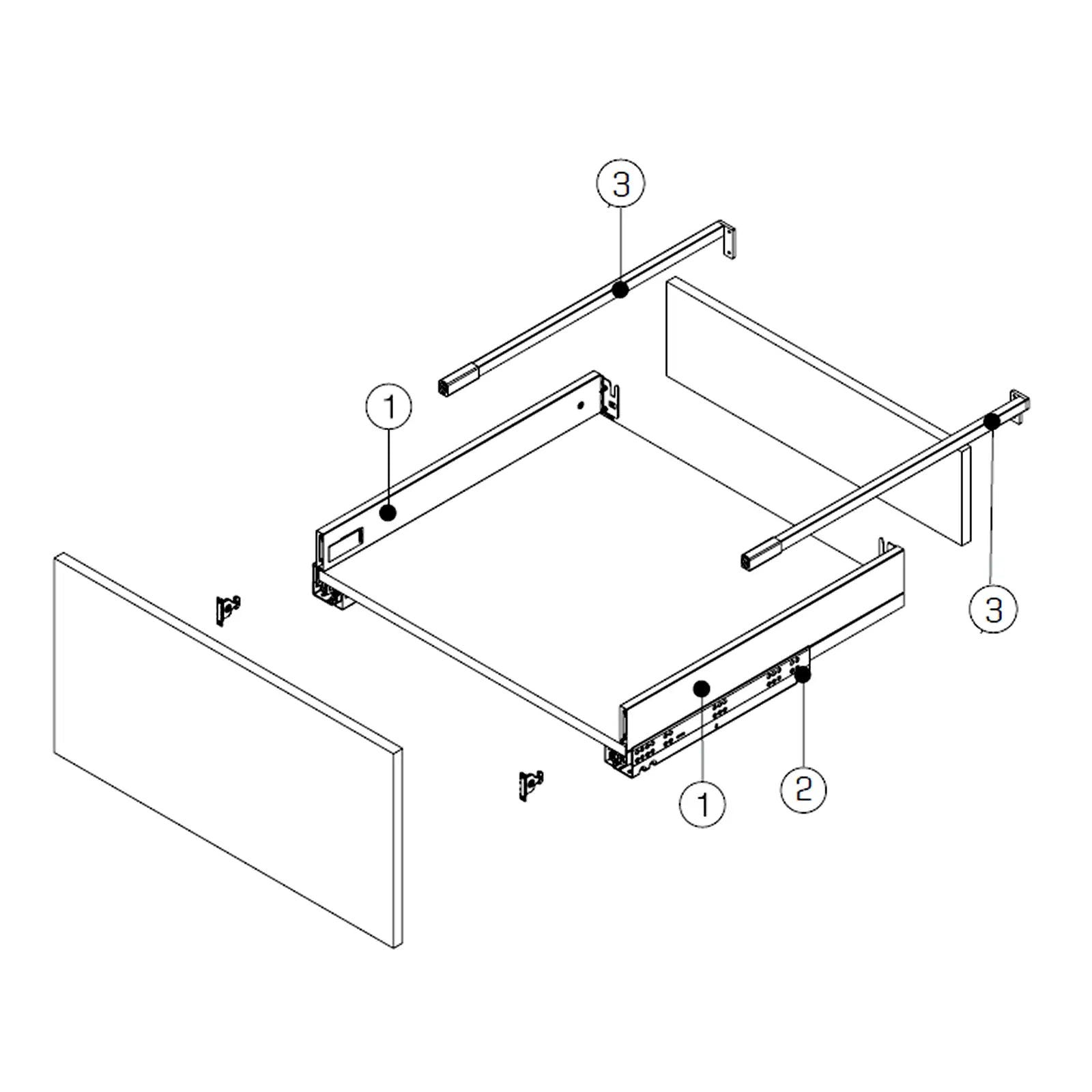 3
1
3
1
2