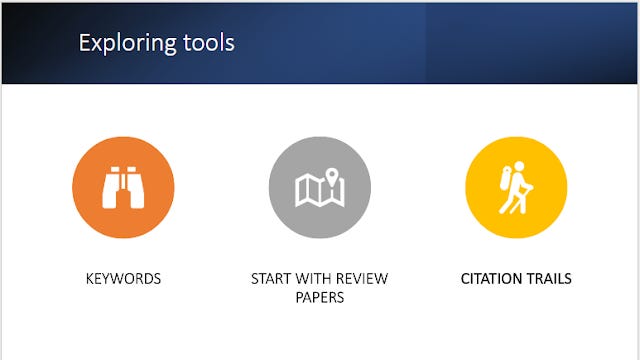 Exploring tools

KEYWORDS

START WITH REVIEW PAPERS

CITATION TRAILS