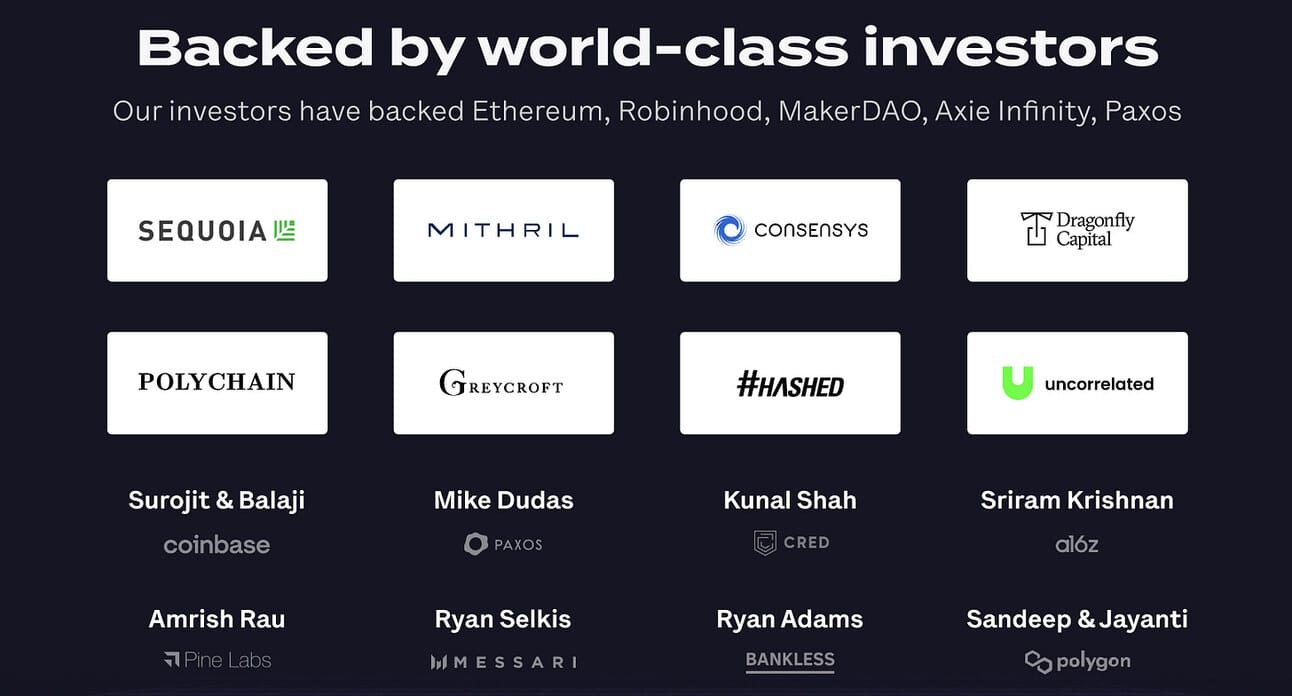 Backed by world-class investors

Our investors have backed Ethereum, Robinhood, MakerDAO, Axie Infinity, Paxos

SEQUOIA

MITHRIL

CONSENSYS

Dragonfly Capital

POLYCHAIN

GREYCROFT

#HASHED

uncorrelated

Surojit & Balaji
coinbase

Mike Dudas
PAXOS

Kunal Shah
CRED

Sriram Krishnan
a16z

Amrish Rau
Pine Labs

Ryan Selkis
MESSARI

Ryan Adams
BANKLESS

Sandeep & Jayanti
polygon