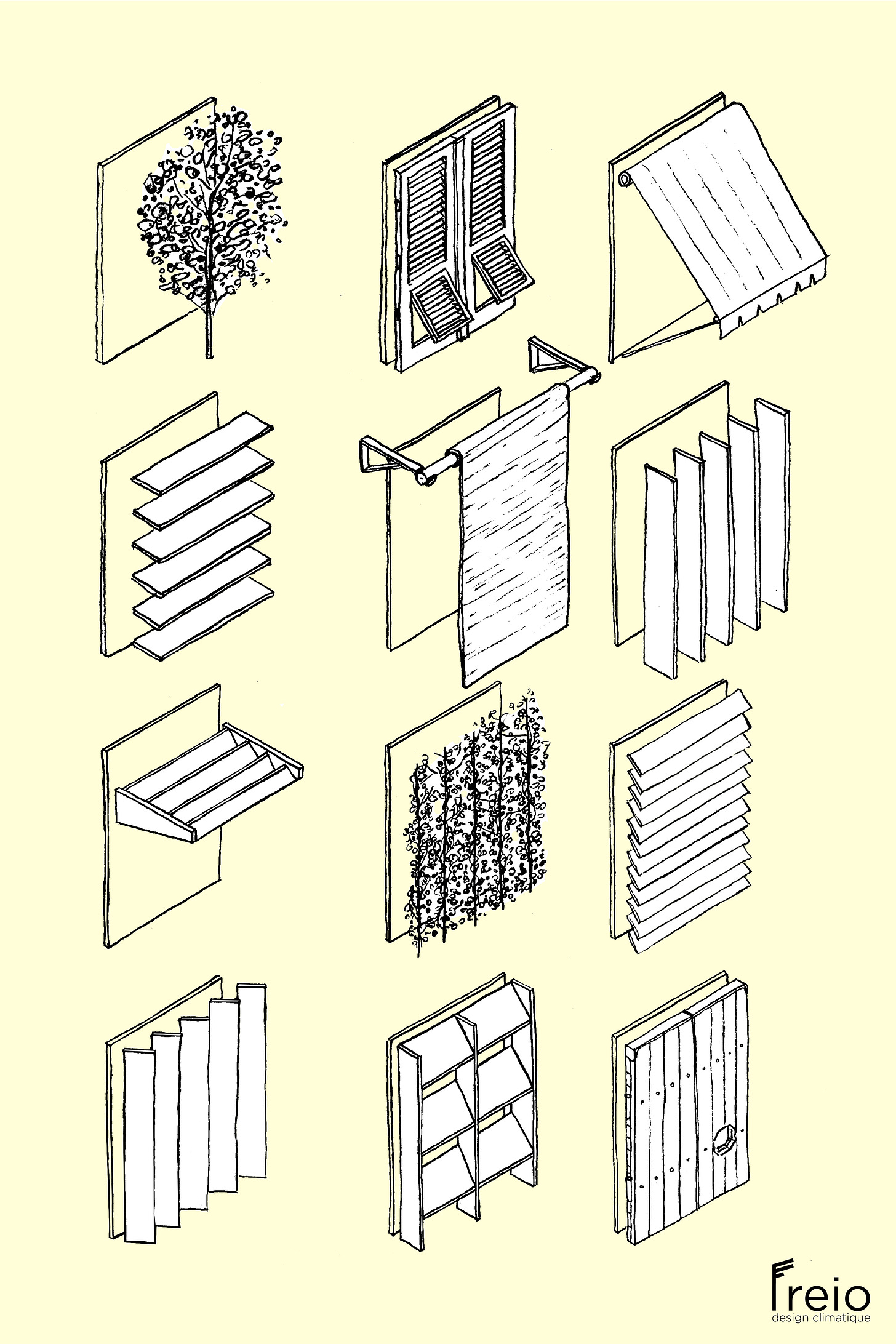 Freio
design climatique