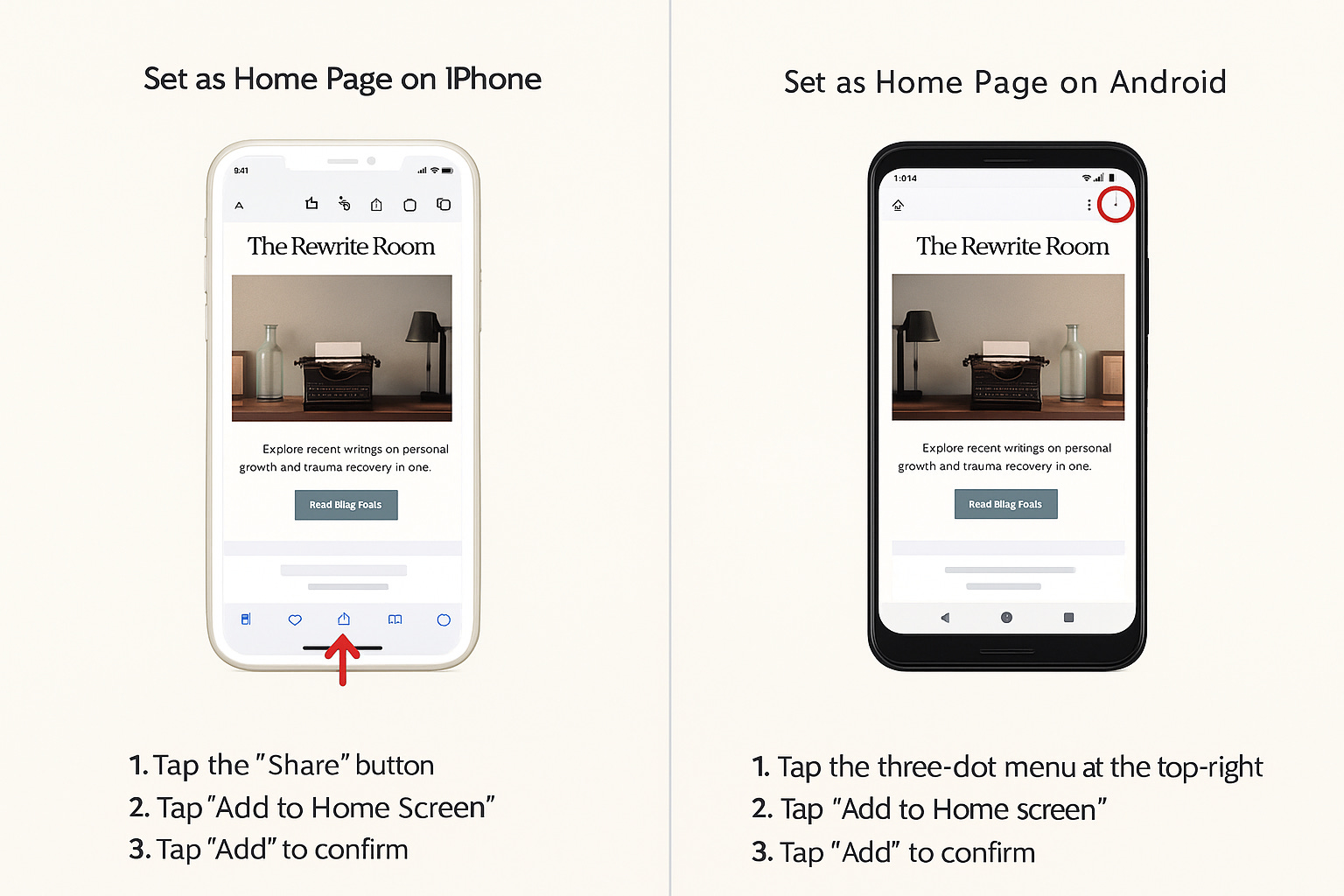 Set as Home Page on IPhone

9:41

The Rewrite Room

Explore recent writngs on personal growth and trauma recovery in one.

Read Bllag Foals

1. Tap the "Share" button
2. Tap "Add to Home Screen"
3. Tap "Add" to confirm

Set as Home Page on Android

1:014

The Rewrite Room

Explore recent writings on personal growth and trauma recovery in one.

Read Bllag Foals

1. Tap the three-dot menu at the top-right
2. Tap "Add to Home screen"
3. Tap "Add" to confirm