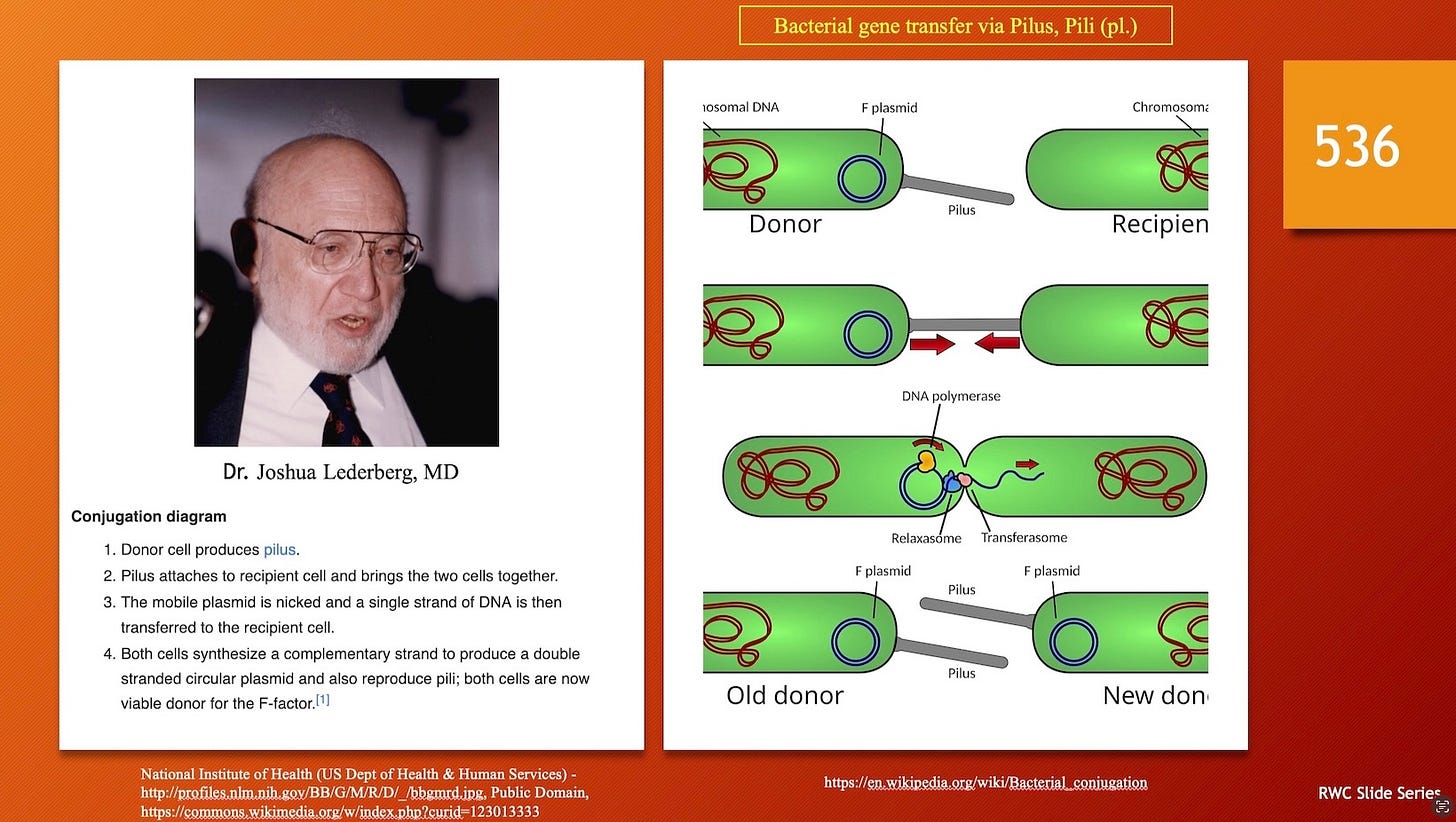 Bacterial gene transfer via Pilus, Pili (pl.)

536

Dr. Joshua Lederberg, MD

Conjugation diagram

1. Donor cell produces pilus.
2. Pilus attaches to recipient cell and brings the two cells together.
3. The mobile plasmid is nicked and a single strand of DNA is then transferred to the recipient cell.
4. Both cells synthesize a complementary strand to produce a double stranded circular plasmid and also reproduce pili; both cells are now viable donor for the F-factor.[1]

osomal DNA

F plasmid

Chromosoma

Pilus

Donor

Recipien

DNA polymerase

Relaxasome

Transferasome

F plasmid

Pilus

F plasmid

Pilus

Old donor

New don

National Institute of Health (US Dept of Health & Human Services) - http://profiles.nlm.nih.gov/BB/G/M/R/D/_/bbgmrd.jpg, Public Domain, https://commons.wikimedia.org/w/index.php?curid=123013333

https://en.wikipedia.org/wiki/Bacterial_conjugation

RWC Slide Series