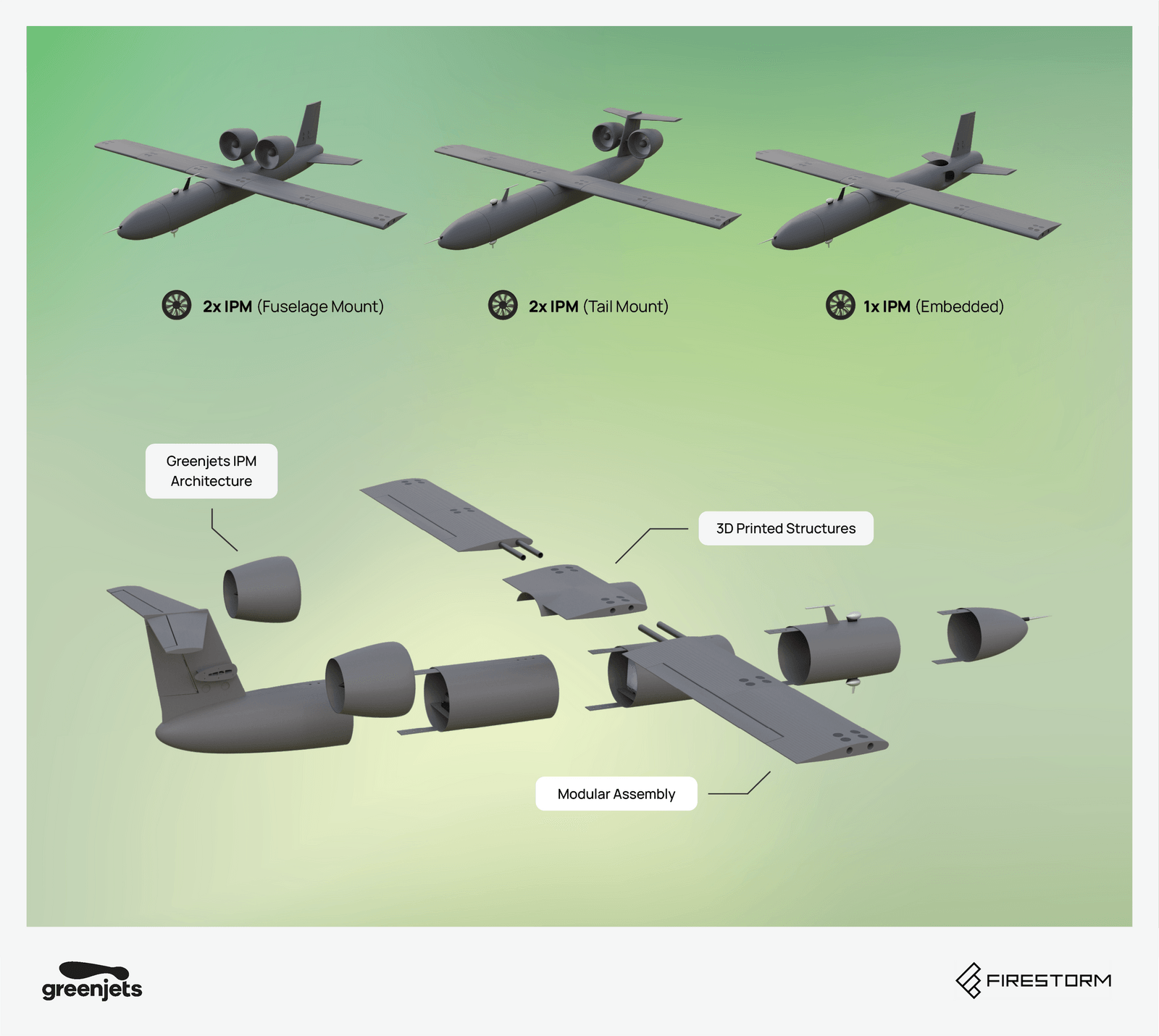 2x IPM (Fuselage Mount)

2x IPM (Tail Mount)

1x IPM (Embedded)

Greenjets IPM Architecture

3D Printed Structures

Modular Assembly

greenjets

FIRESTORM