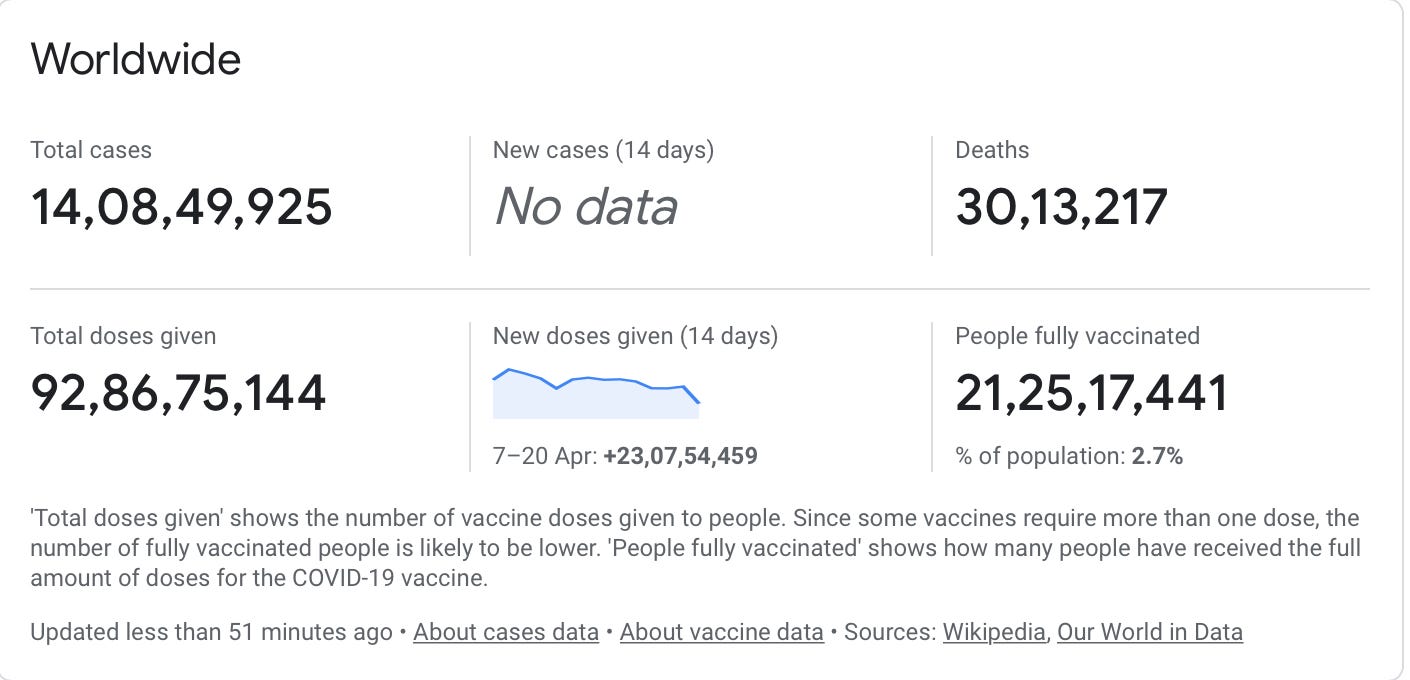 Worldwide

Total cases
14,08,49,925

New cases (14 days)
No data

Deaths
30,13,217

Total doses given
92,86,75,144

New doses given (14 days)
7–20 Apr: +23,07,54,459

People fully vaccinated
21,25,17,441
% of population: 2.7%

'Total doses given' shows the number of vaccine doses given to people. Since some vaccines require more than one dose, the number of fully vaccinated people is likely to be lower. 'People fully vaccinated' shows how many people have received the full amount of doses for the COVID-19 vaccine.

Updated less than 51 minutes ago • About cases data • About vaccine data • Sources: Wikipedia, Our World in Data