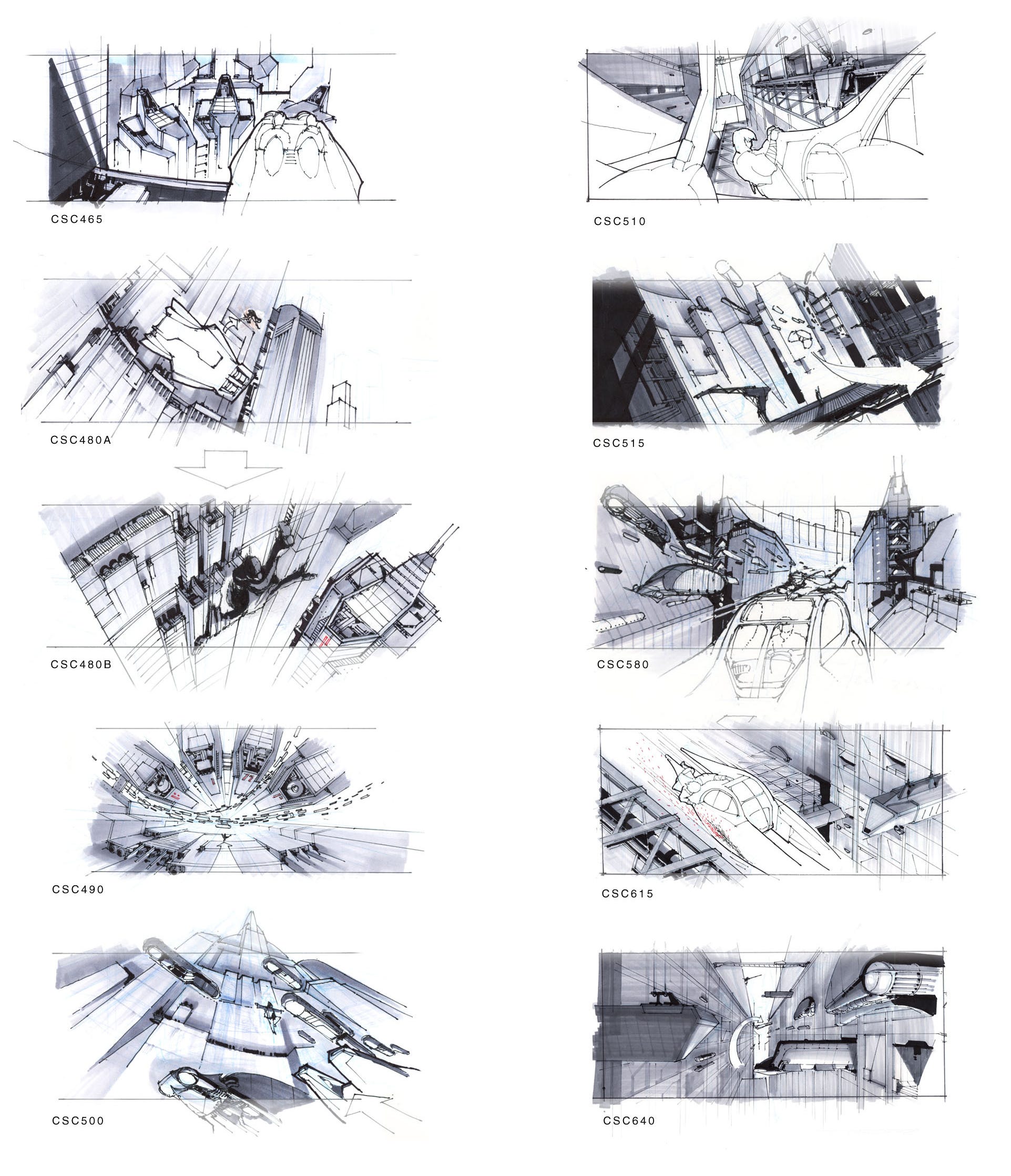 CSC465

CSC480A

CSC480B

CSC490

CSC500

CSC510

CSC515

CSC580

CSC615

CSC640