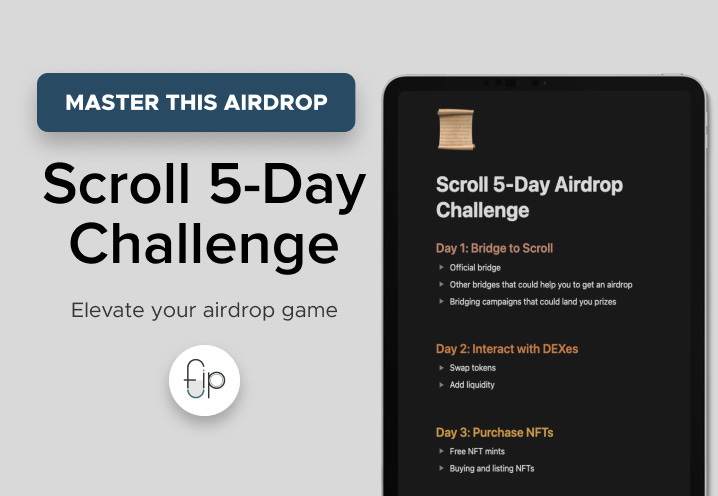 MASTER THIS AIRDROP

Scroll 5-Day Challenge

Elevate your airdrop game

fip

Scroll 5-Day Airdrop Challenge

Day 1: Bridge to Scroll

▸ Official bridge
▸ Other bridges that could help you to get an airdrop
▸ Bridging campaigns that could land you prizes

Day 2: Interact with DEXes

▸ Swap tokens
▸ Add liquidity

Day 3: Purchase NFTs

▸ Free NFT mints
▸ Buying and listing NFTs