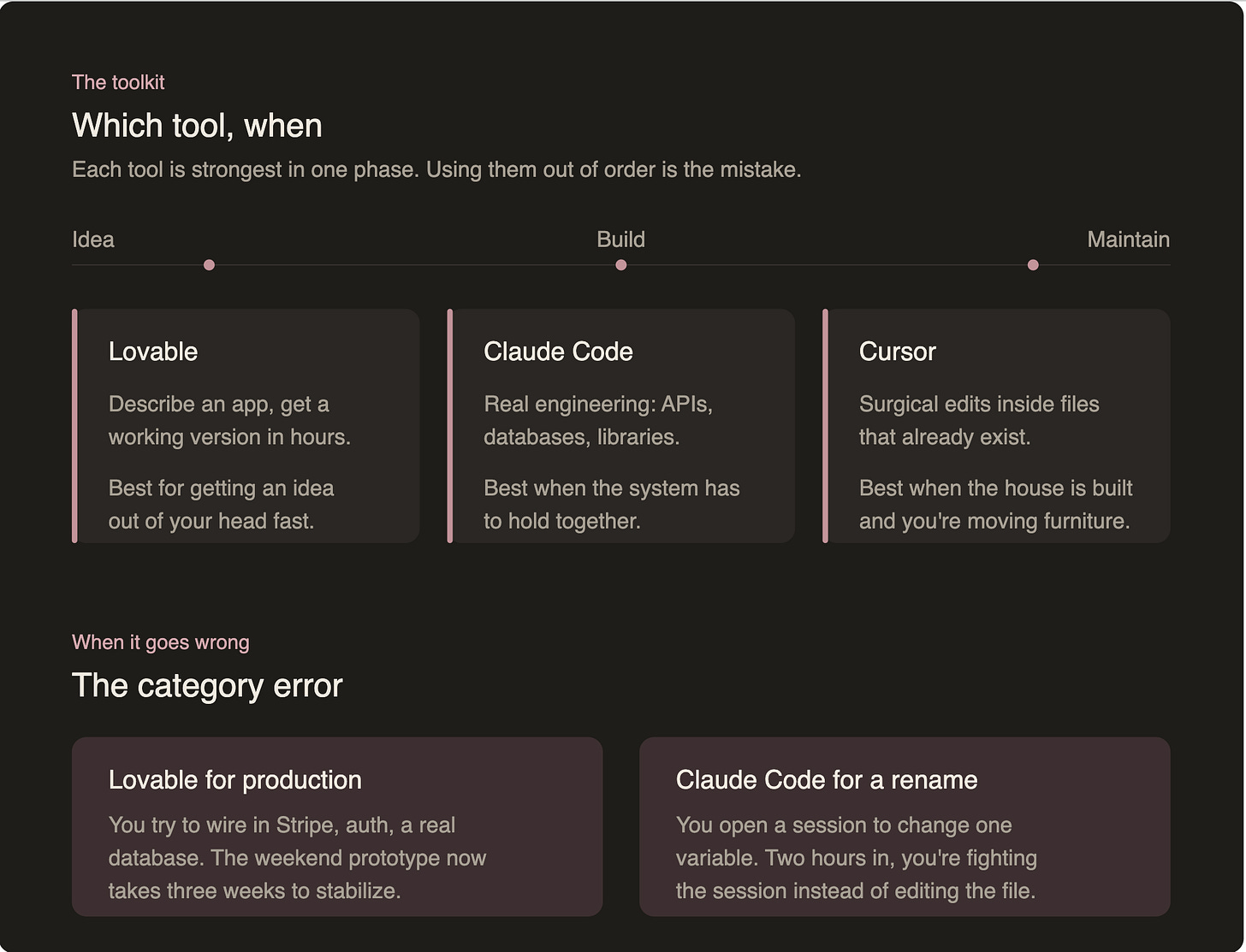 The toolkit

Which tool, when

Each tool is strongest in one phase. Using them out of order is the mistake.

Idea

Build

Maintain

Lovable

Describe an app, get a working version in hours.

Best for getting an idea out of your head fast.

Claude Code

Real engineering: APIs, databases, libraries.

Best when the system has to hold together.

Cursor

Surgical edits inside files that already exist.

Best when the house is built and you're moving furniture.

When it goes wrong

The category error

Lovable for production

You try to wire in Stripe, auth, a real database. The weekend prototype now takes three weeks to stabilize.

Claude Code for a rename

You open a session to change one variable. Two hours in, you're fighting the session instead of editing the file.