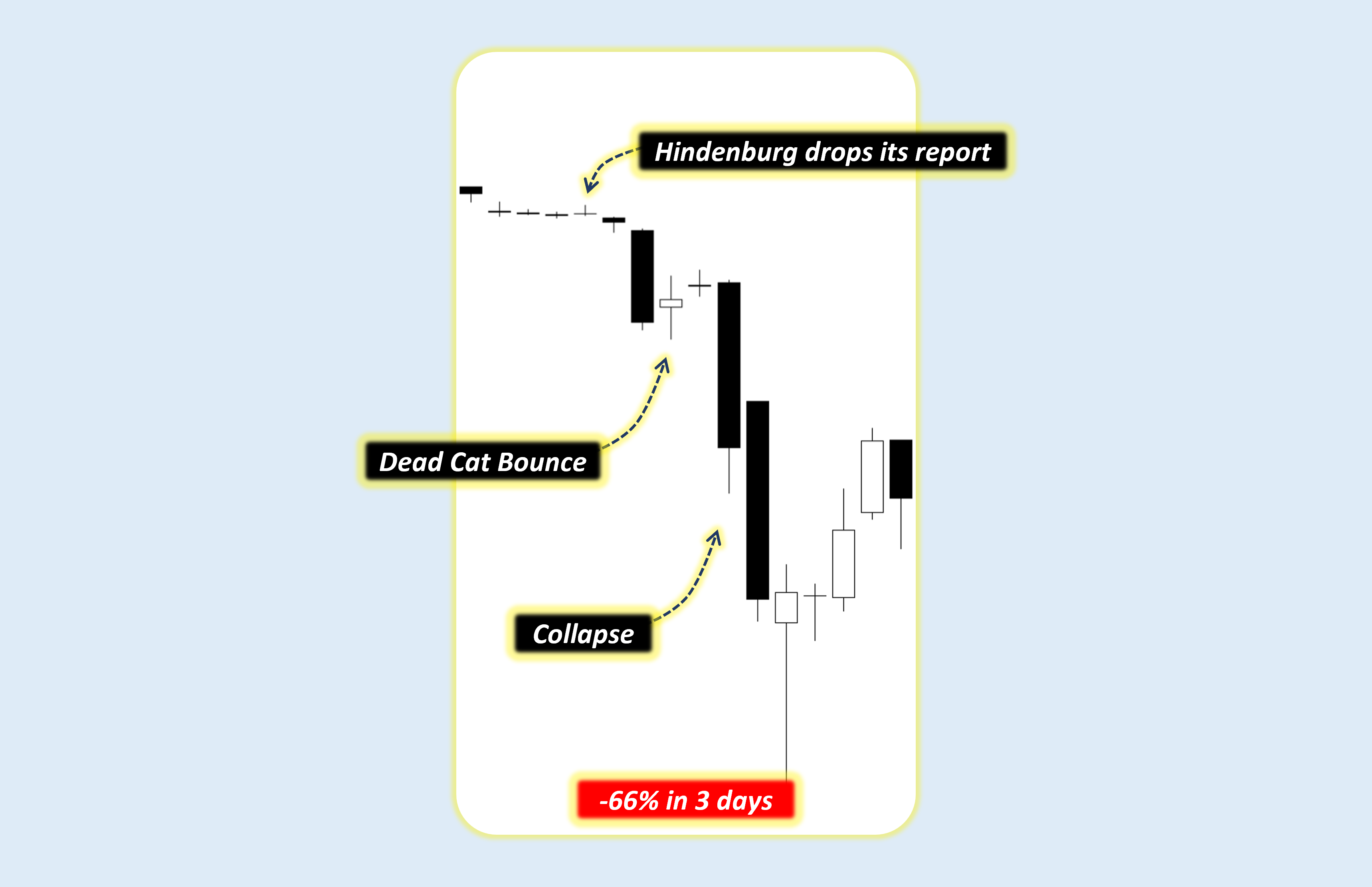 Hindenburg drops its report

Dead Cat Bounce

Collapse

-66% in 3 days