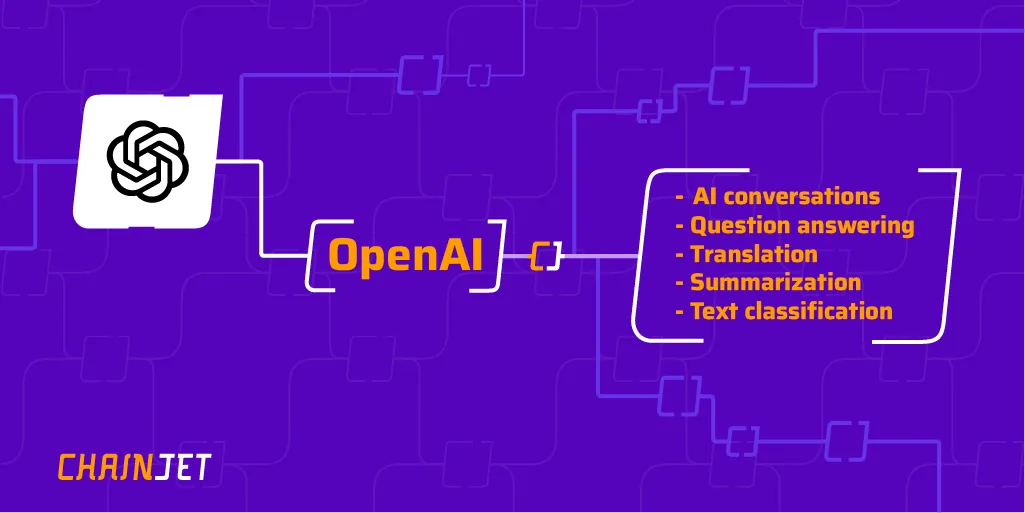 OpenAI

- AI conversations
- Question answering
- Translation
- Summarization
- Text classification

CHAINJET