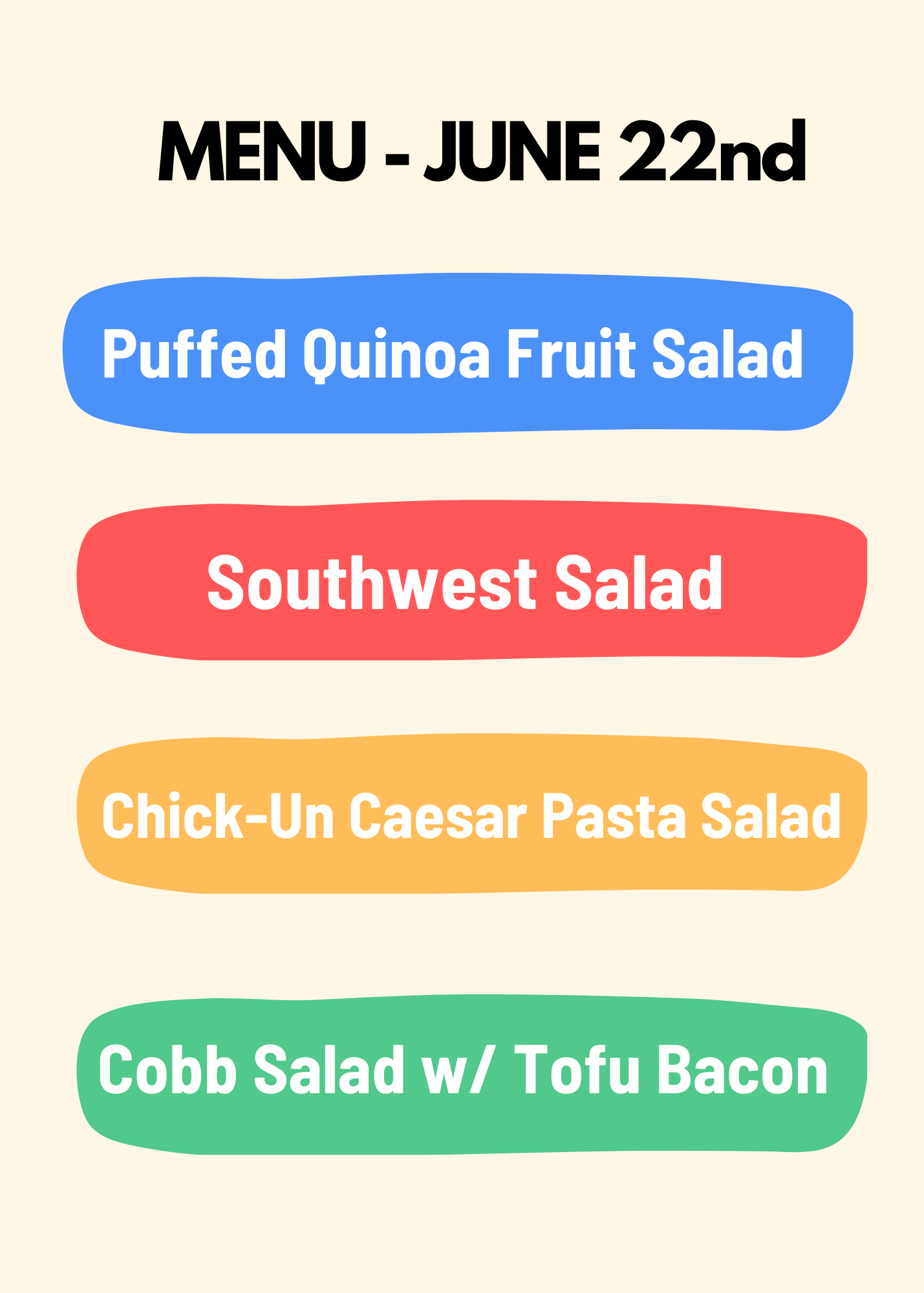 MENU - JUNE 22nd

Puffed Quinoa Fruit Salad

Southwest Salad

Chick-Un Caesar Pasta Salad

Cobb Salad w/ Tofu Bacon