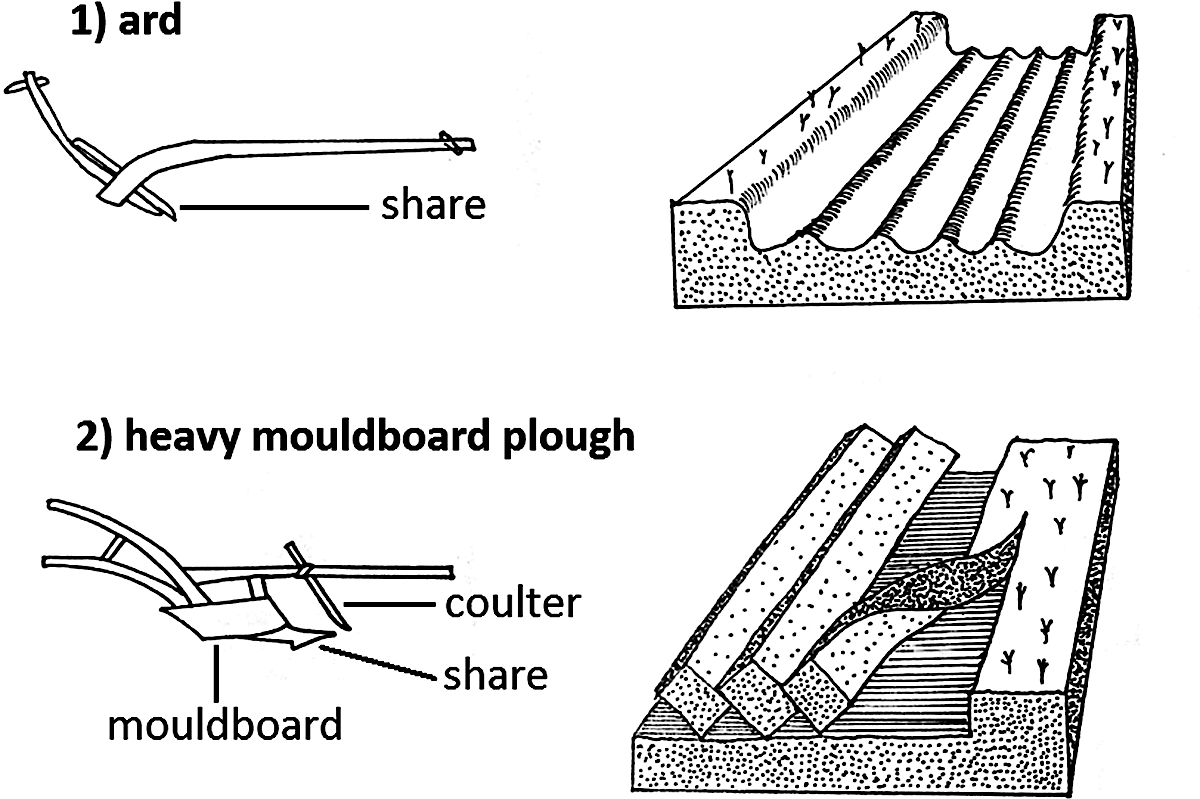 1) ard

share

2) heavy mouldboard plough

coulter

share

mouldboard