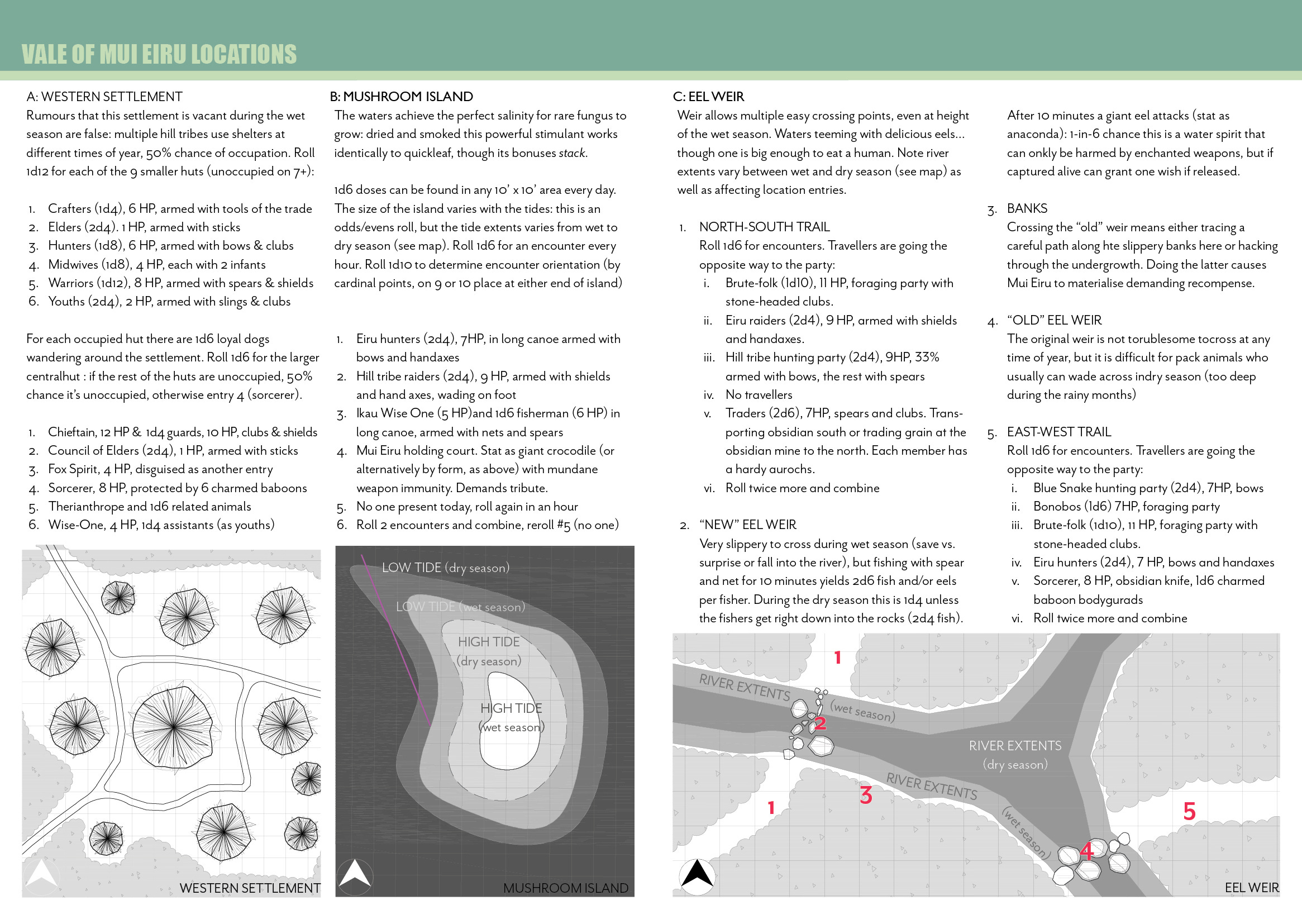 VALE OF MUI EIRU LOCATIONS

A: WESTERN SETTLEMENT
Rumours that this settlement is vacant during the wet season are false: multiple hill tribes use shelters at different times of year, 50% chance of occupation. Roll 1d12 for each of the 9 smaller huts (unoccupied on 7+):

1. Crafters (1d4), 6 HP, armed with tools of the trade
2. Elders (2d4). 1 HP, armed with sticks
3. Hunters (1d8), 6 HP, armed with bows & clubs
4. Midwives (1d8), 4 HP, each with 2 infants
5. Warriors (1d12), 8 HP, armed with spears & shields
6. Youths (2d4), 2 HP, armed with slings & clubs

For each occupied hut there are 1d6 loyal dogs wandering around the settlement. Roll 1d6 for the larger centralhut : if the rest of the huts are unoccupied, 50% chance it's unoccupied, otherwise entry 4 (sorcerer).

1. Chieftain, 12 HP & 1d4 guards, 10 HP, clubs & shields
2. Council of Elders (2d4), 1 HP, armed with sticks
3. Fox Spirit, 4 HP, disguised as another entry
4. Sorcerer, 8 HP, protected by 6 charmed baboons
5. Therianthrope and 1d6 related animals
6. Wise-One, 4 HP, 1d4 assistants (as youths)

WESTERN SETTLEMENT

B: MUSHROOM ISLAND
The waters achieve the perfect salinity for rare fungus to grow: dried and smoked this powerful stimulant works identically to quickleaf, though its bonuses stack.

1d6 doses can be found in any 10' x 10' area every day. The size of the island varies with the tides: this is an odds/evens roll, but the tide extents varies from wet to dry season (see map). Roll 1d6 for an encounter every hour. Roll 1d10 to determine encounter orientation (by cardinal points, on 9 or 10 place at either end of island)

1. Eiru hunters (2d4), 7HP, in long canoe armed with bows and handaxes
2. Hill tribe raiders (2d4), 9 HP, armed with shields and hand axes, wading on foot
3. Ikau Wise One (5 HP)and 1d6 fisherman (6 HP) in long canoe, armed with nets and spears
4. Mui Eiru holding court. Stat as giant crocodile (or alternatively by form, as above) with mundane weapon immunity. Demands tribute.
5. No one present today, roll again in an hour
6. Roll 2 encounters and combine, reroll #5 (no one)

LOW TIDE (dry season)
LOW TIDE (wet season)
HIGH TIDE (dry season)
HIGH TIDE (wet season)
MUSHROOM ISLAND

C: EEL WEIR
Weir allows multiple easy crossing points, even at height of the wet season. Waters teeming with delicious eels... though one is big enough to eat a human. Note river extents vary between wet and dry season (see map) as well as affecting location entries.

1. NORTH-SOUTH TRAIL
Roll 1d6 for encounters. Travellers are going the opposite way to the party:
i. Brute-folk (1d10), 11 HP, foraging party with stone-headed clubs.
ii. Eiru raiders (2d4), 9 HP, armed with shields and handaxes.
iii. Hill tribe hunting party (2d4), 9HP, 33% armed with bows, the rest with spears
iv. No travellers
v. Traders (2d6), 7HP, spears and clubs. Transporting obsidian south or trading grain at the obsidian mine to the north. Each member has a hardy aurochs.
vi. Roll twice more and combine

2. "NEW" EEL WEIR
Very slippery to cross during wet season (save vs. surprise or fall into the river), but fishing with spear and net for 10 minutes yields 2d6 fish and/or eels per fisher. During the dry season this is 1d4 unless the fishers get right down into the rocks (2d4 fish).

After 10 minutes a giant eel attacks (stat as anaconda): 1-in-6 chance this is a water spirit that can onkly be harmed by enchanted weapons, but if captured alive can grant one wish if released.

3. BANKS
Crossing the "old" weir means either tracing a careful path along hte slippery banks here or hacking through the undergrowth. Doing the latter causes Mui Eiru to materialise demanding recompense.

4. "OLD" EEL WEIR
The original weir is not torublesome tocross at any time of year, but it is difficult for pack animals who usually can wade across indry season (too deep during the rainy months)

5. EAST-WEST TRAIL
Roll 1d6 for encounters. Travellers are going the opposite way to the party:
i. Blue Snake hunting party (2d4), 7HP, bows
ii. Bonobos (1d6) 7HP, foraging party
iii. Brute-folk (1d10), 11 HP, foraging party with stone-headed clubs.
iv. Eiru hunters (2d4), 7 HP, bows and handaxes
v. Sorcerer, 8 HP, obsidian knife, 1d6 charmed baboon bodygurads
vi. Roll twice more and combine

1
RIVER EXTENTS (wet season)
2
RIVER EXTENTS (dry season)
3
RIVER EXTENTS (wet season)
1
5
4
EEL WEIR