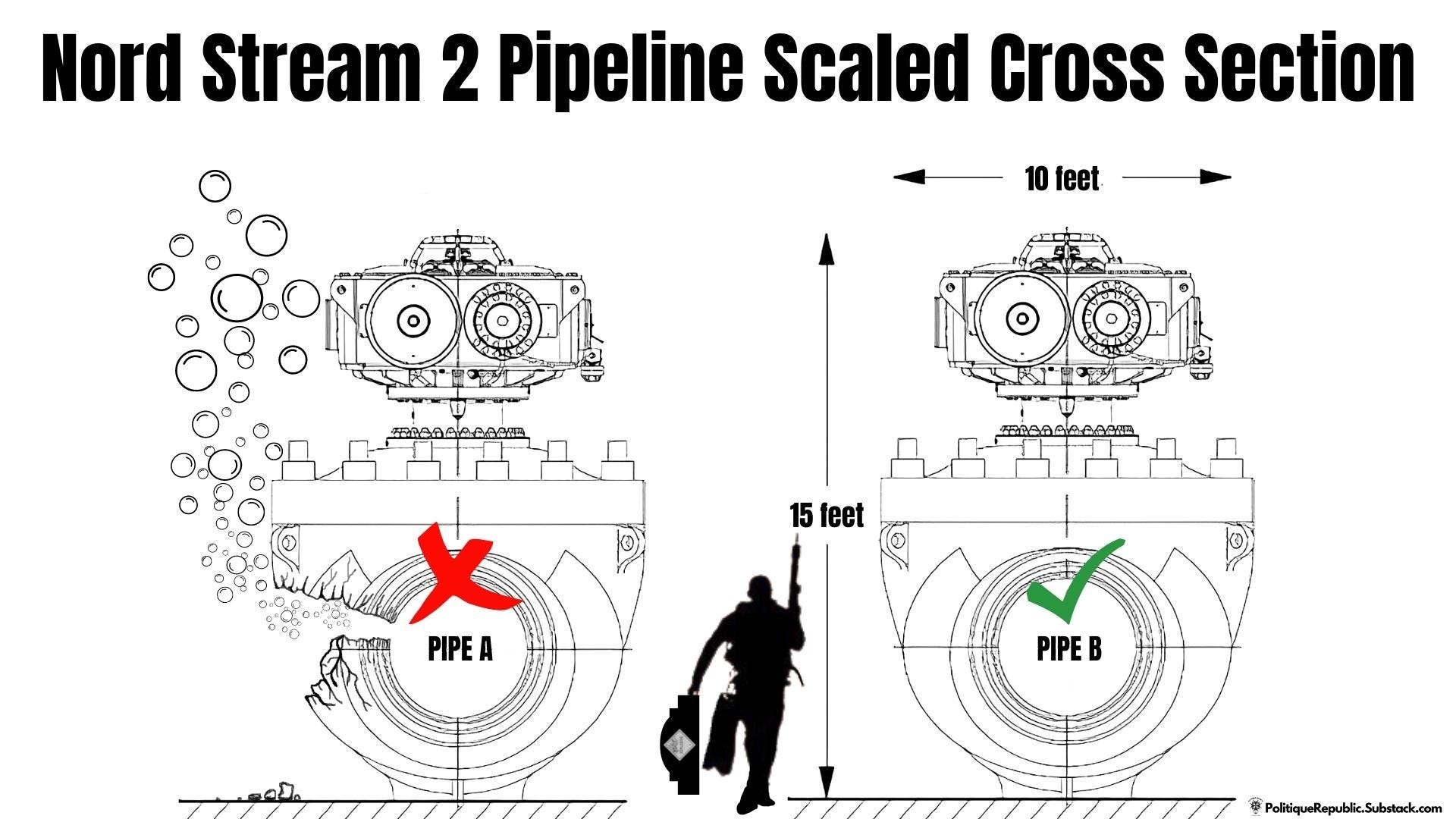 Nord Stream 2 Pipeline Scaled Cross Section

10 feet

15 feet

PIPE A

PIPE B

PolitiqueRepublic.Substack.com