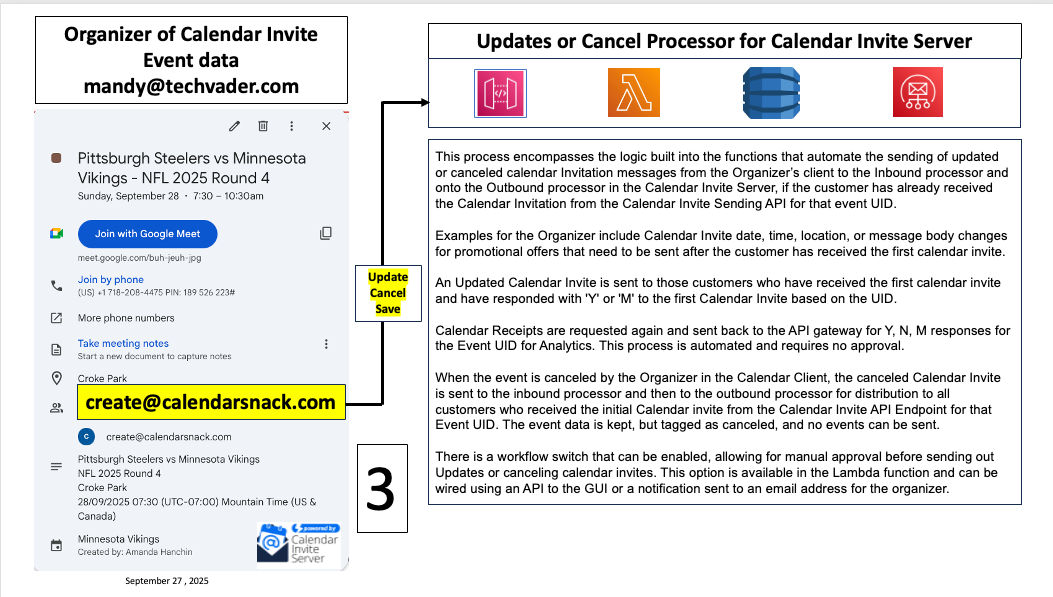 Organizer of Calendar Invite Event data mandy@techvader.com

Pittsburgh Steelers vs Minnesota Vikings - NFL 2025 Round 4
Sunday, September 28 · 7:30 – 10:30am

Join with Google Meet
meet.google.com/buh-jeuh-jpg

Join by phone
(US) +1 718-208-4475 PIN: 189 526 223#

More phone numbers

Take meeting notes
Start a new document to capture notes

Croke Park

create@calendarsnack.com

create@calendarsnack.com

Pittsburgh Steelers vs Minnesota Vikings
NFL 2025 Round 4
Croke Park
28/09/2025 07:30 (UTC-07:00) Mountain Time (US & Canada)

Minnesota Vikings
Created by: Amanda Hanchin

powered by Calendar Invite Server

September 27 , 2025

Update Cancel Save

3

Updates or Cancel Processor for Calendar Invite Server

This process encompasses the logic built into the functions that automate the sending of updated or canceled calendar Invitation messages from the Organizer's client to the Inbound processor and onto the Outbound processor in the Calendar Invite Server, if the customer has already received the Calendar Invitation from the Calendar Invite Sending API for that event UID.

Examples for the Organizer include Calendar Invite date, time, location, or message body changes for promotional offers that need to be sent after the customer has received the first calendar invite.

An Updated Calendar Invite is sent to those customers who have received the first calendar invite and have responded with 'Y' or 'M' to the first Calendar Invite based on the UID.

Calendar Receipts are requested again and sent back to the API gateway for Y, N, M responses for the Event UID for Analytics. This process is automated and requires no approval.

When the event is canceled by the Organizer in the Calendar Client, the canceled Calendar Invite is sent to the inbound processor and then to the outbound processor for distribution to all customers who received the initial Calendar invite from the Calendar Invite API Endpoint for that Event UID. The event data is kept, but tagged as canceled, and no events can be sent.

There is a workflow switch that can be enabled, allowing for manual approval before sending out Updates or canceling calendar invites. This option is available in the Lambda function and can be wired using an API to the GUI or a notification sent to an email address for the organizer.