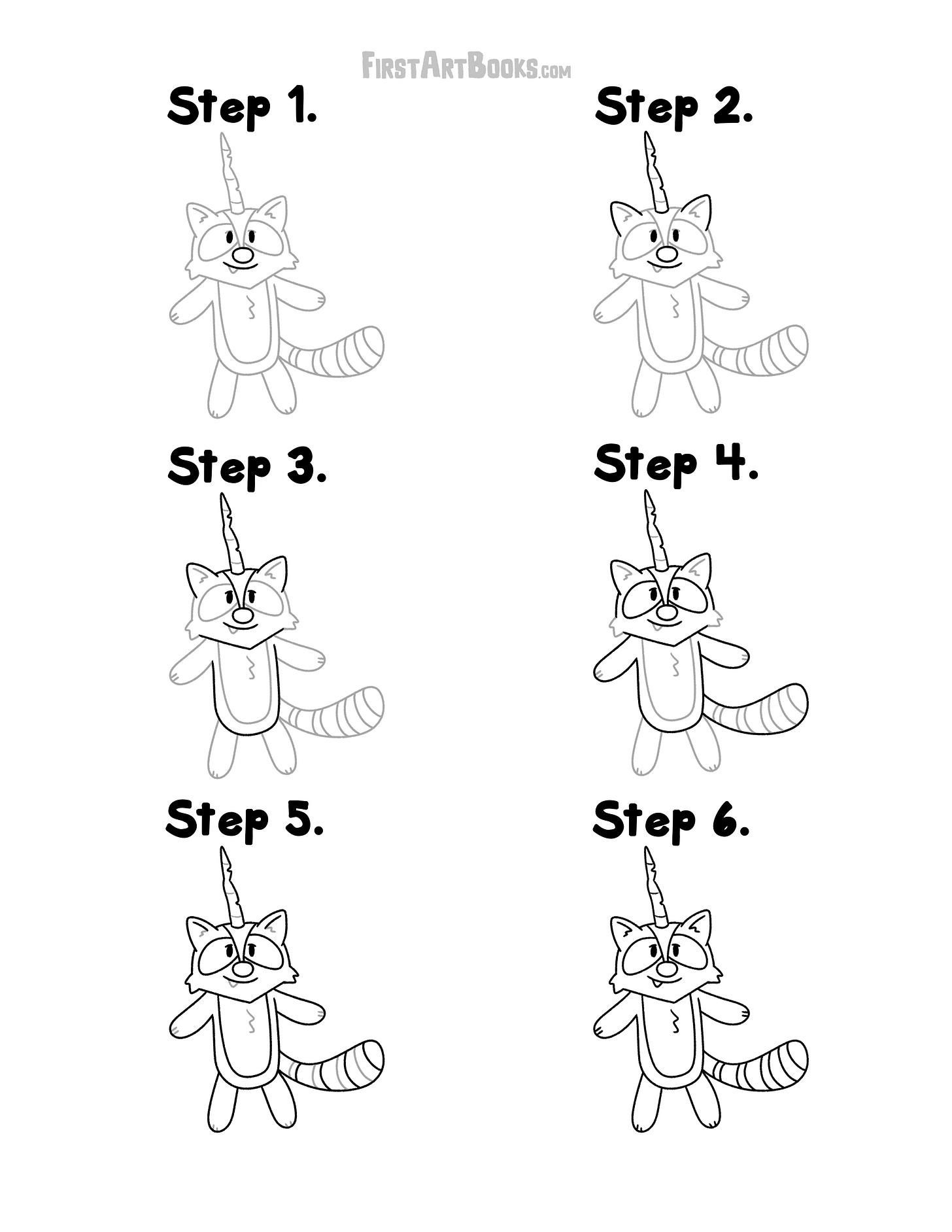 FirstArtBooks.com

Step 1.

Step 2.

Step 3.

Step 4.

Step 5.

Step 6.