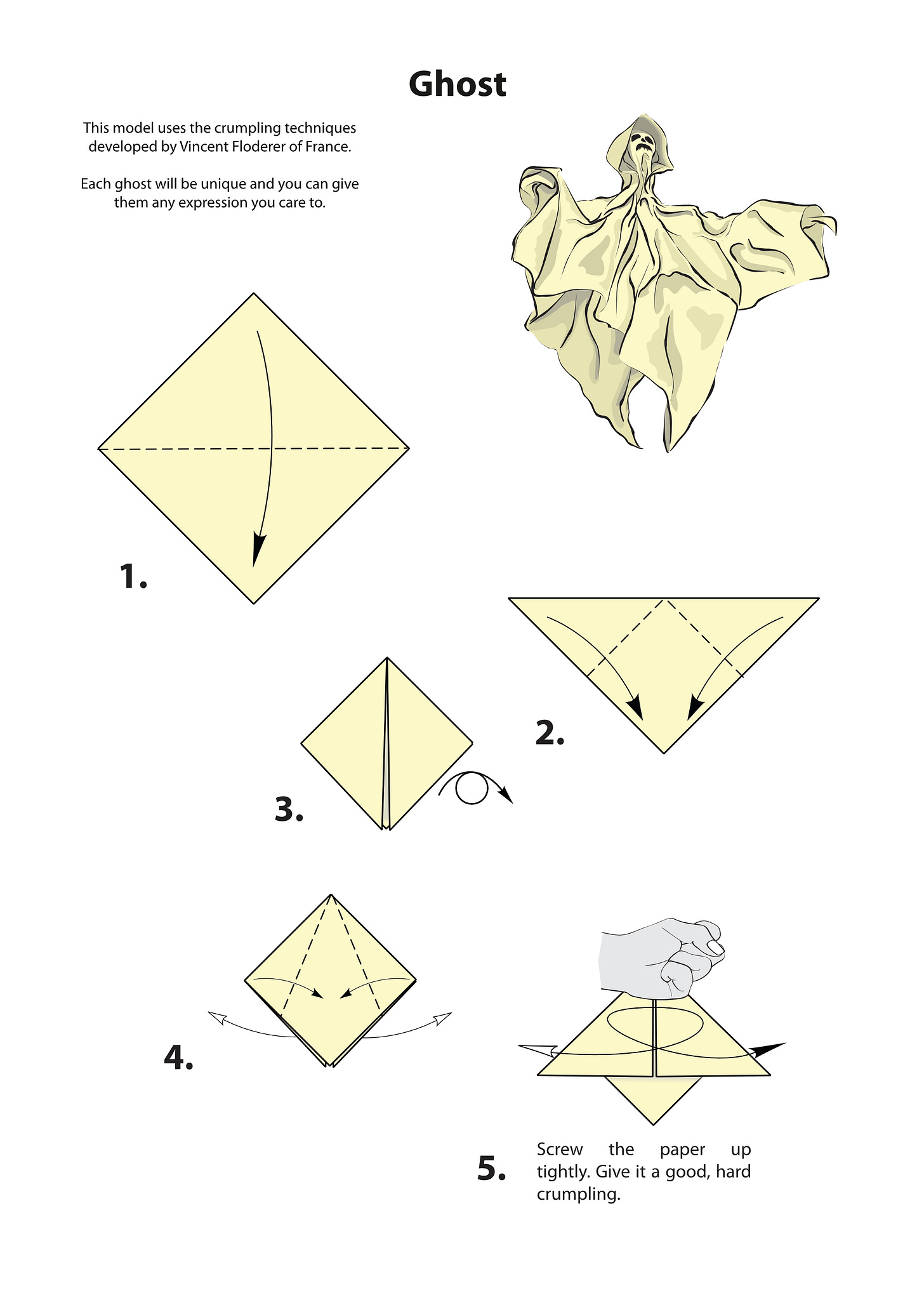 Ghost

This model uses the crumpling techniques developed by Vincent Floderer of France.

Each ghost will be unique and you can give them any expression you care to.

1.

2.

3.

4.

5. Screw the paper up tightly. Give it a good, hard crumpling.