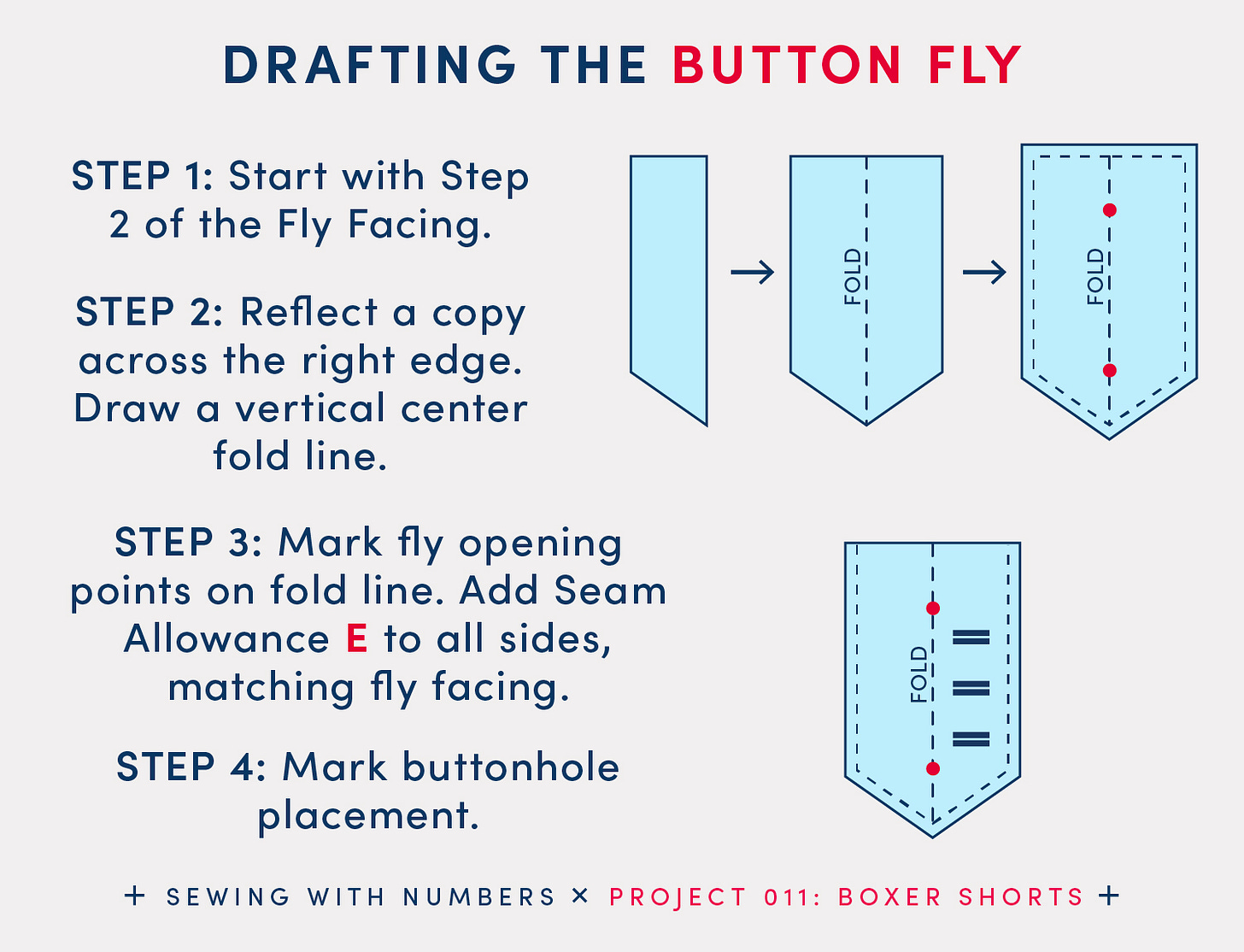 DRAFTING THE BUTTON FLY

STEP 1: Start with Step 2 of the Fly Facing.

STEP 2: Reflect a copy across the right edge. Draw a vertical center fold line.

STEP 3: Mark fly opening points on fold line. Add Seam Allowance E to all sides, matching fly facing.

STEP 4: Mark buttonhole placement.

FOLD

FOLD

FOLD

+ SEWING WITH NUMBERS × PROJECT 011: BOXER SHORTS +