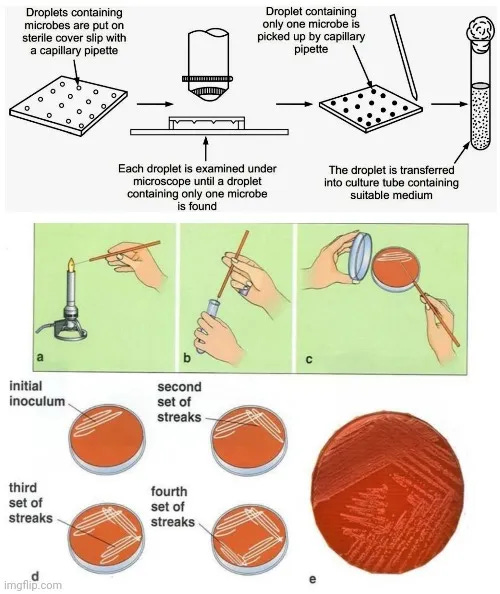 Droplets containing microbes are put on sterile cover slip with a capillary pipette

Droplet containing only one microbe is picked up by capillary pipette

Each droplet is examined under microscope until a droplet containing only one microbe is found

The droplet is transferred into culture tube containing suitable medium

a

b

c

initial inoculum

second set of streaks

third set of streaks

fourth set of streaks

d

e

imgflip.com