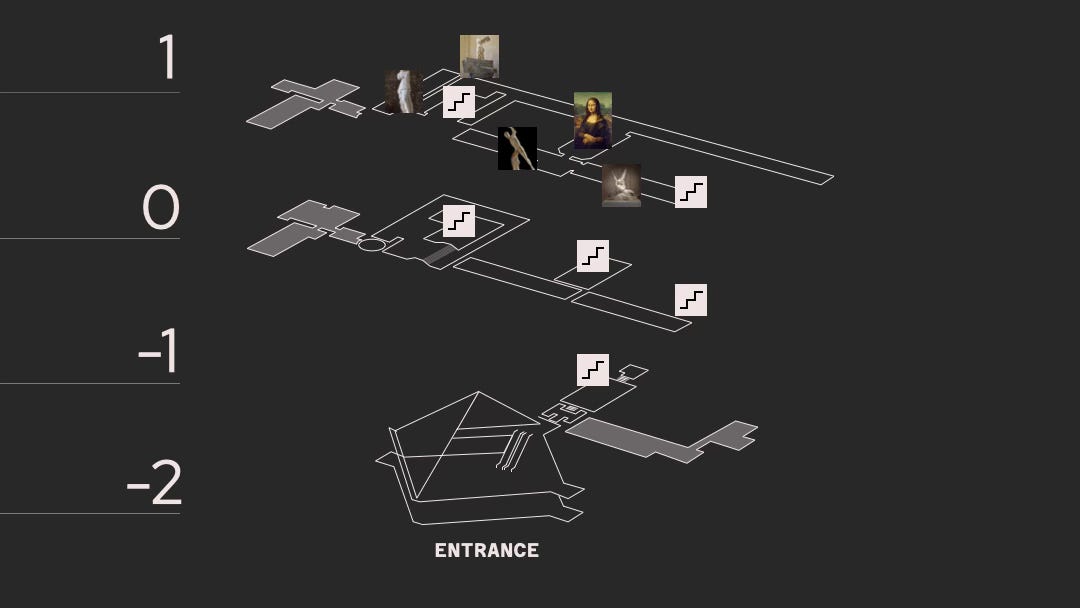 1

0

-1

-2

ENTRANCE