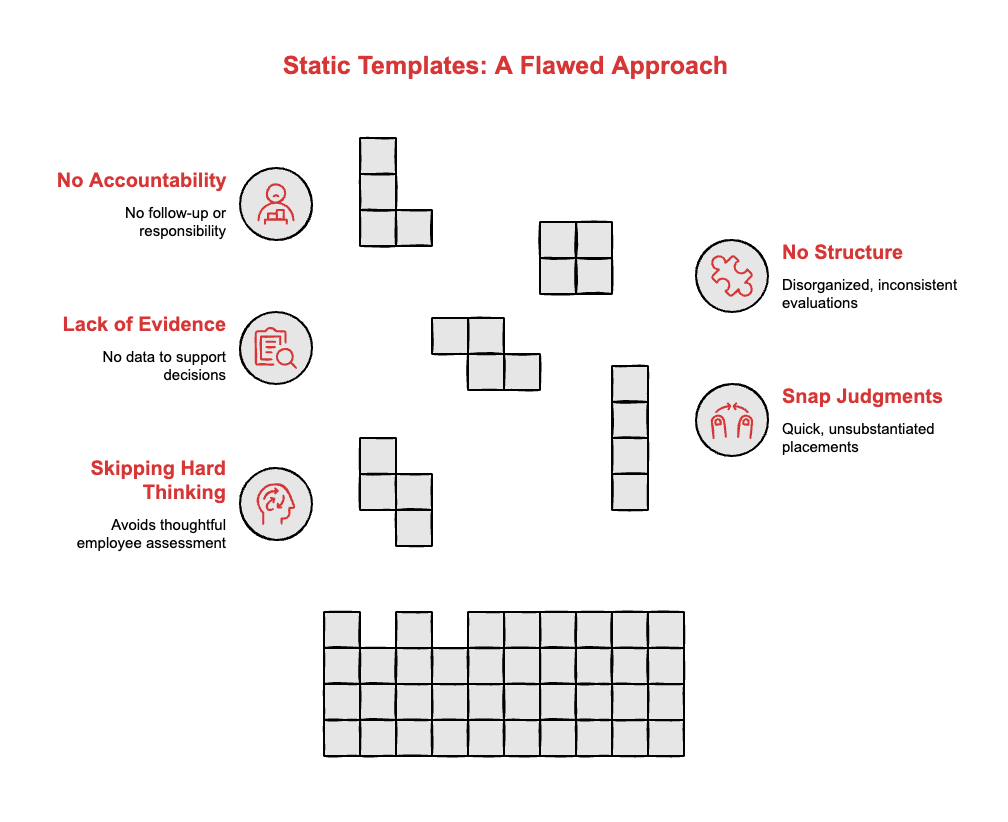 Static Templates: A Flawed Approach

No Accountability

No follow-up or responsibility

Lack of Evidence

No data to support decisions

Skipping Hard Thinking

Avoids thoughtful employee assessment

No Structure

Disorganized, inconsistent evaluations

Snap Judgments

Quick, unsubstantiated placements