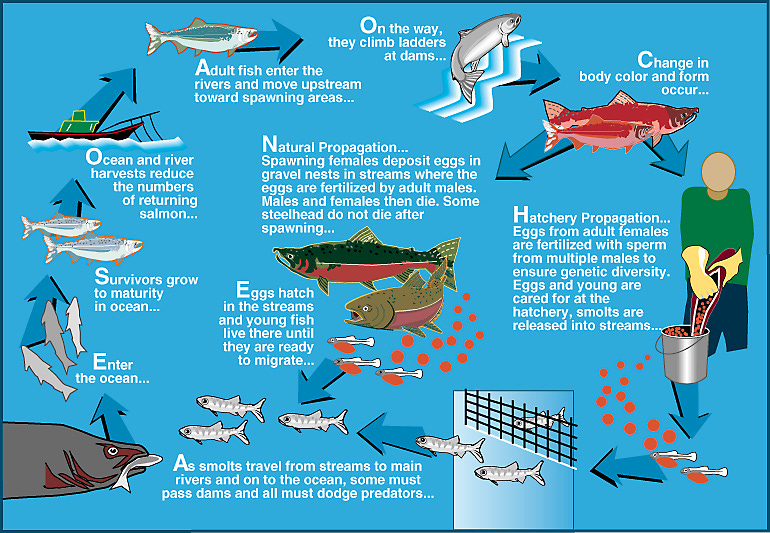 Adult fish enter the rivers and move upstream toward spawning areas...

On the way, they climb ladders at dams...

Change in body color and form occur...

Natural Propagation... Spawning females deposit eggs in gravel nests in streams where the eggs are fertilized by adult males. Males and females then die. Some steelhead do not die after spawning...

Hatchery Propagation... Eggs from adult females are fertilized with sperm from multiple males to ensure genetic diversity. Eggs and young are cared for at the hatchery, smolts are released into streams...

Eggs hatch in the streams and young fish live there until they are ready to migrate...

As smolts travel from streams to main rivers and on to the ocean, some must pass dams and all must dodge predators...

Enter the ocean...

Survivors grow to maturity in ocean...

Ocean and river harvests reduce the numbers of returning salmon...