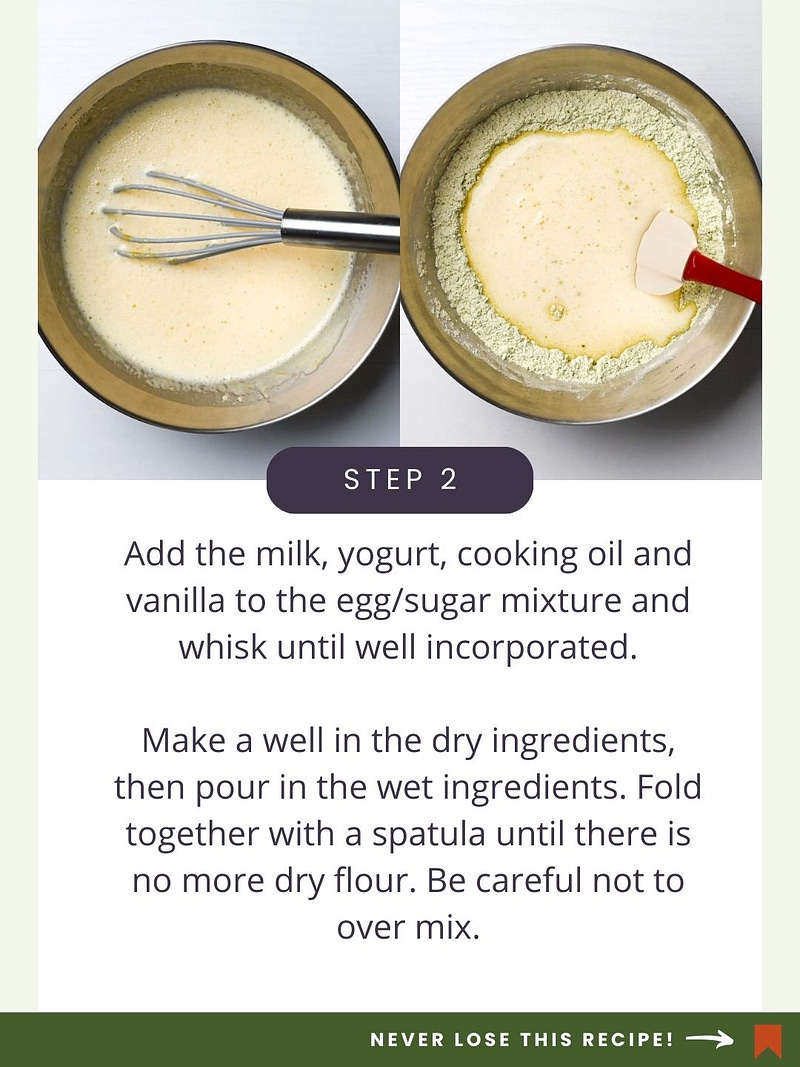 STEP 2

Add the milk, yogurt, cooking oil and vanilla to the egg/sugar mixture and whisk until well incorporated.

Make a well in the dry ingredients, then pour in the wet ingredients. Fold together with a spatula until there is no more dry flour. Be careful not to over mix.

NEVER LOSE THIS RECIPE!