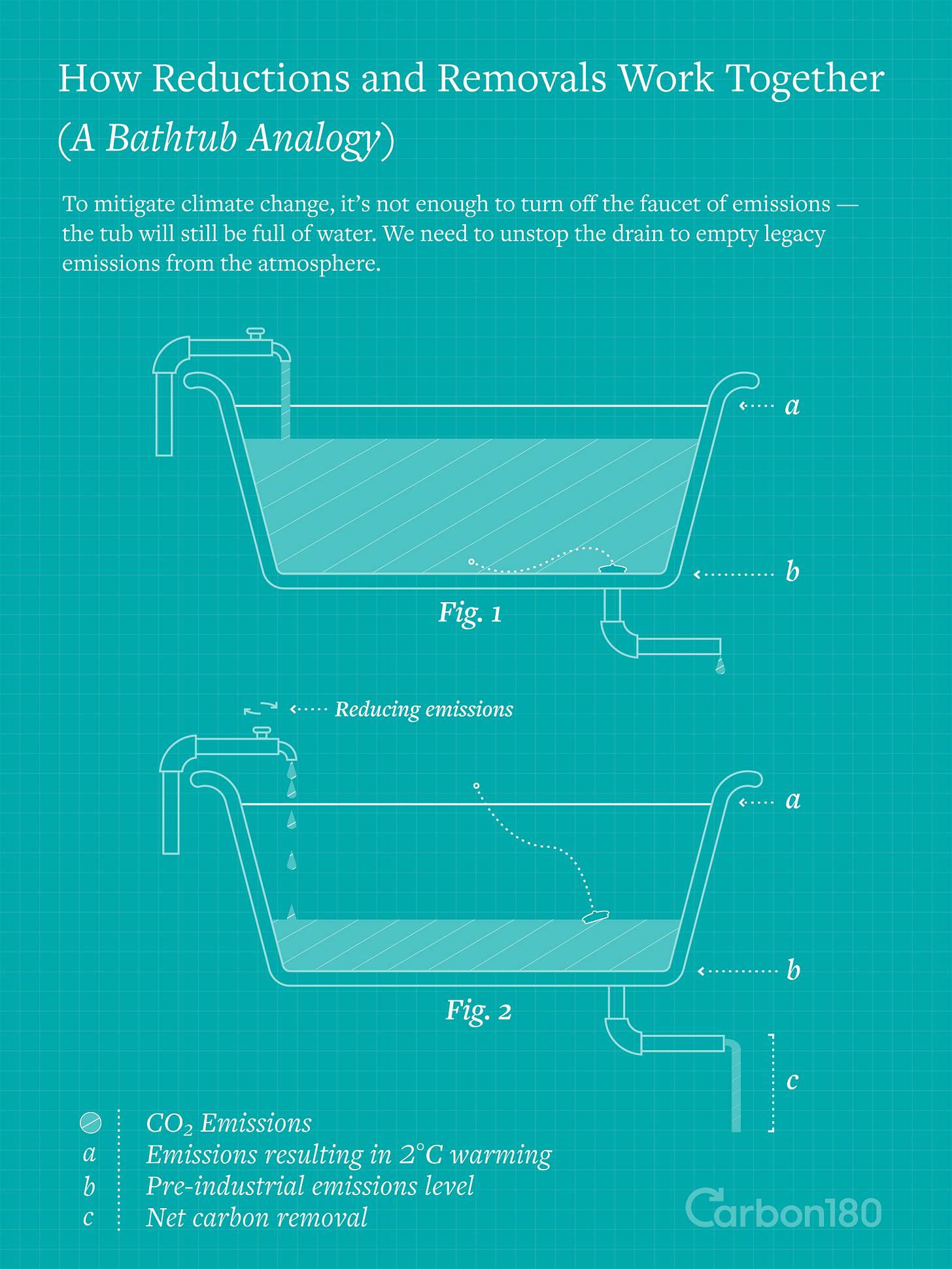 How Reductions and Removals Work Together
(A Bathtub Analogy)

To mitigate climate change, it's not enough to turn off the faucet of emissions — the tub will still be full of water. We need to unstop the drain to empty legacy emissions from the atmosphere.

a

b

Fig. 1

Reducing emissions

a

b

Fig. 2

c

$CO_2$ Emissions
a Emissions resulting in 2°C warming
b Pre-industrial emissions level
c Net carbon removal

Carbon180