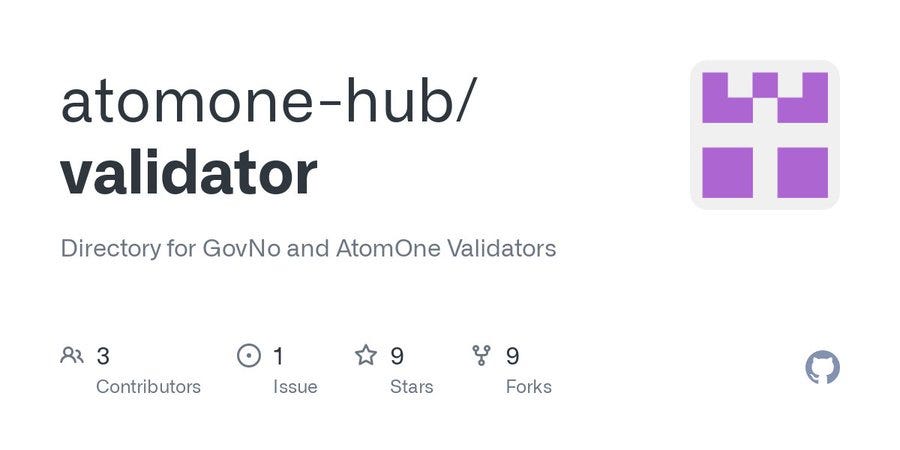 atomone-hub/
validator

Directory for GovNo and AtomOne Validators

3
Contributors

1
Issue

9
Stars

9
Forks