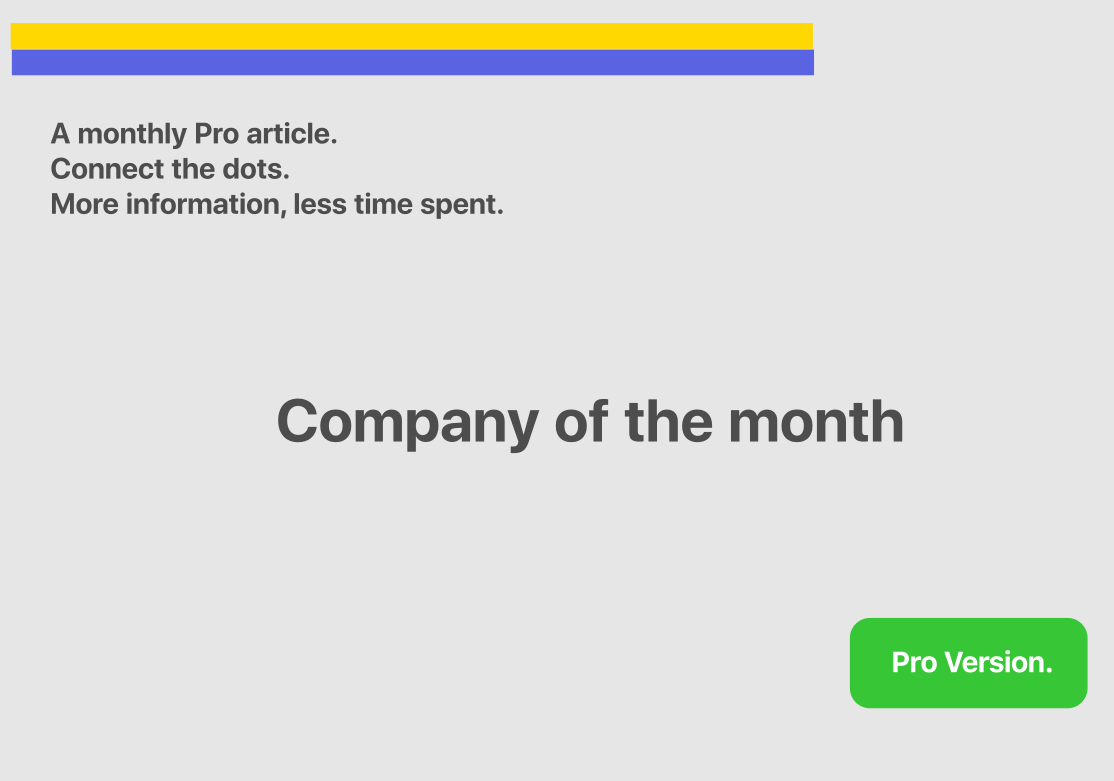 A monthly Pro article.
Connect the dots.
More information, less time spent.

Company of the month

Pro Version.