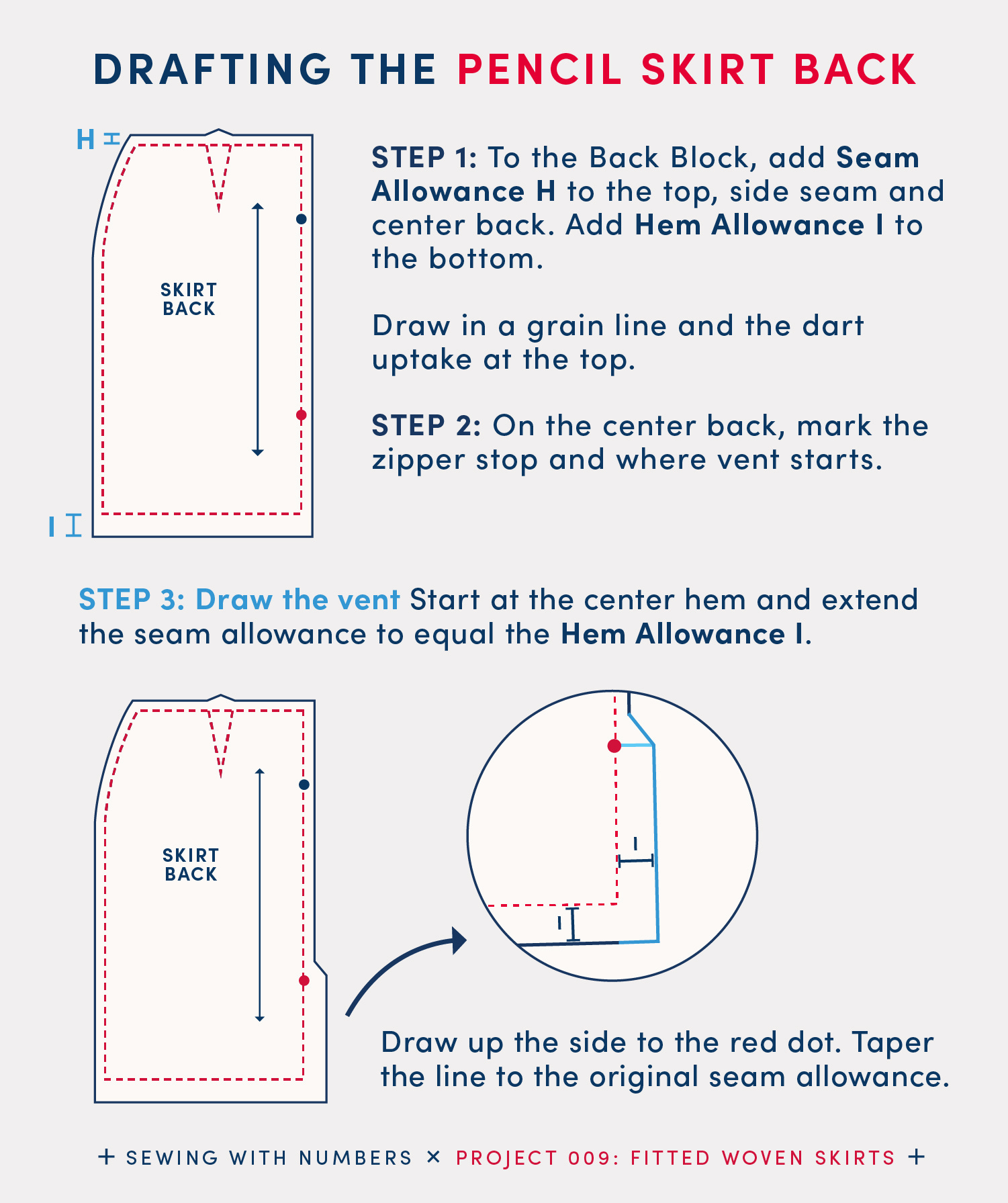 DRAFTING THE PENCIL SKIRT BACK

H

SKIRT BACK

I

STEP 1: To the Back Block, add Seam Allowance H to the top, side seam and center back. Add Hem Allowance I to the bottom.

Draw in a grain line and the dart uptake at the top.

STEP 2: On the center back, mark the zipper stop and where vent starts.

STEP 3: Draw the vent Start at the center hem and extend the seam allowance to equal the Hem Allowance I.

SKIRT BACK

I

I

Draw up the side to the red dot. Taper the line to the original seam allowance.

+ SEWING WITH NUMBERS × PROJECT 009: FITTED WOVEN SKIRTS +