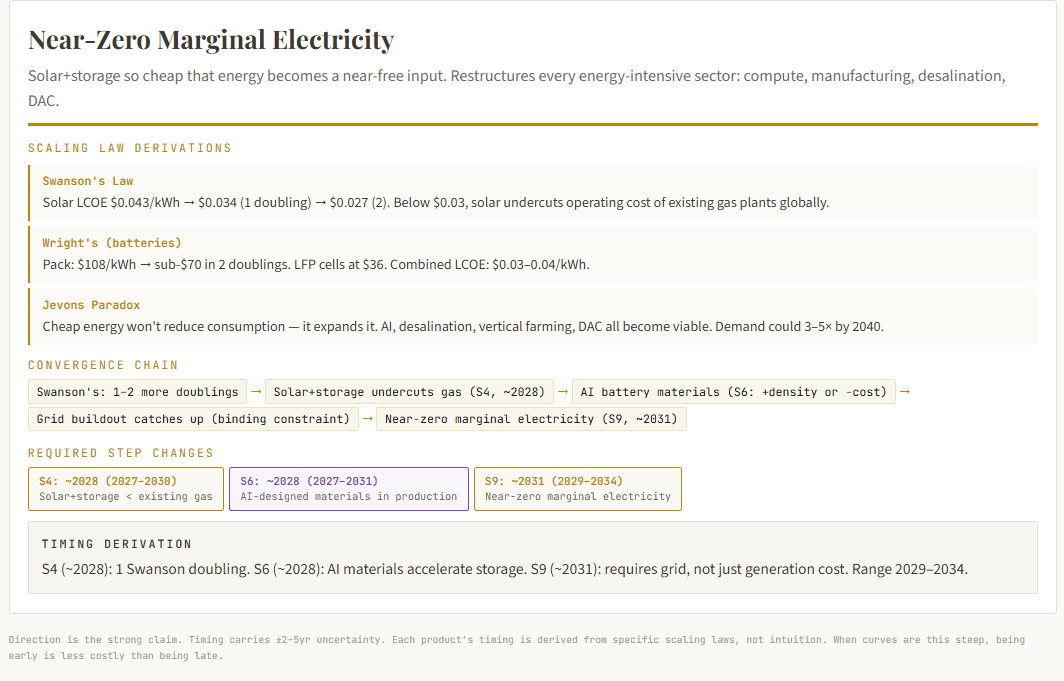 Near-Zero Marginal Electricity

Solar+storage so cheap that energy becomes a near-free input. Restructures every energy-intensive sector: compute, manufacturing, desalination, DAC.

SCALING LAW DERIVATIONS

Swanson's Law
Solar LCOE $0.043/kWh → $0.034 (1 doubling) → $0.027 (2). Below $0.03, solar undercuts operating cost of existing gas plants globally.

Wright's (batteries)
Pack: $108/kWh → sub-$70 in 2 doublings. LFP cells at $36. Combined LCOE: $0.03–0.04/kWh.

Jevons Paradox
Cheap energy won't reduce consumption — it expands it. AI, desalination, vertical farming, DAC all become viable. Demand could 3–5× by 2040.

CONVERGENCE CHAIN

Swanson's: 1-2 more doublings → Solar+storage undercuts gas (S4, ~2028) → AI battery materials (S6: +density or -cost) → Grid buildout catches up (binding constraint) → Near-zero marginal electricity (S9, ~2031)

REQUIRED STEP CHANGES

S4: ~2028 (2027-2030)
Solar+storage < existing gas

S6: ~2028 (2027-2031)
AI-designed materials in production

S9: ~2031 (2029-2034)
Near-zero marginal electricity

TIMING DERIVATION

S4 (~2028): 1 Swanson doubling. S6 (~2028): AI materials accelerate storage. S9 (~2031): requires grid, not just generation cost. Range 2029–2034.

Direction is the strong claim. Timing carries ±2-5yr uncertainty. Each product's timing is derived from specific scaling laws, not intuition. When curves are this steep, being early is less costly than being late.