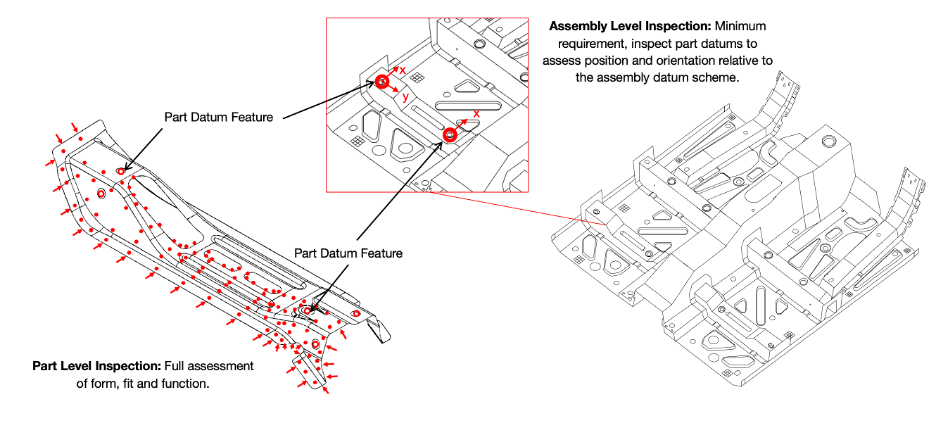 Assembly Level Inspection: Minimum requirement, inspect part datums to assess position and orientation relative to the assembly datum scheme.

x

y

x

Part Datum Feature

Part Datum Feature

Part Level Inspection: Full assessment of form, fit and function.