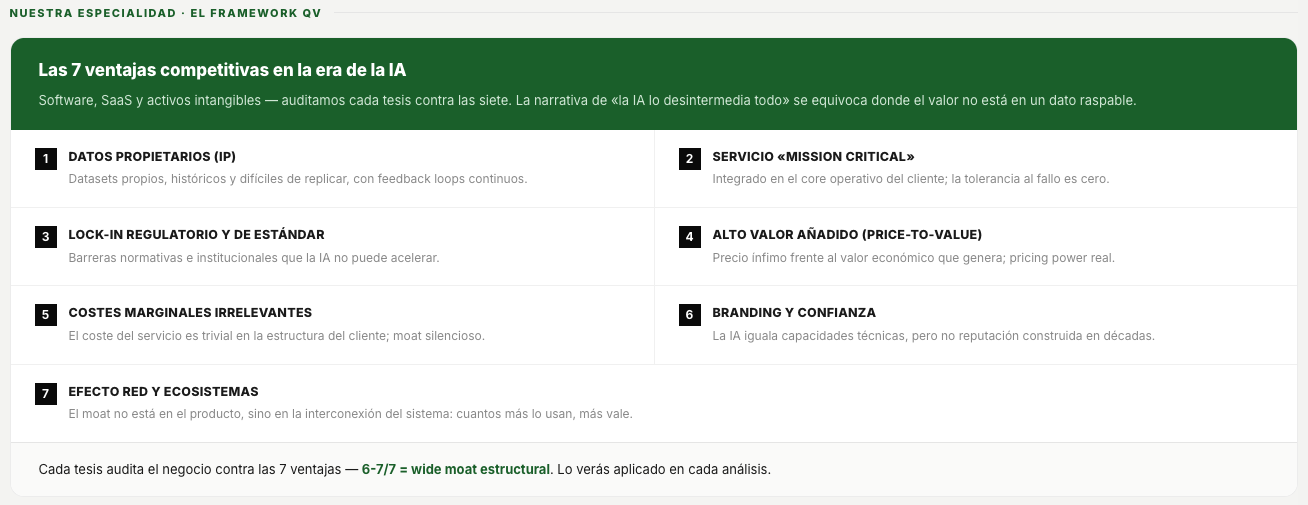 NUESTRA ESPECIALIDAD · EL FRAMEWORK QV

Las 7 ventajas competitivas en la era de la IA

Software, SaaS y activos intangibles — auditamos cada tesis contra las siete. La narrativa de «la IA lo desintermedia todo» se equivoca donde el valor no está en un dato raspable.

1 DATOS PROPIETARIOS (IP)
Datasets propios, históricos y difíciles de replicar, con feedback loops continuos.

2 SERVICIO «MISSION CRITICAL»
Integrado en el core operativo del cliente; la tolerancia al fallo es cero.

3 LOCK-IN REGULATORIO Y DE ESTÁNDAR
Barreras normativas e institucionales que la IA no puede acelerar.

4 ALTO VALOR AÑADIDO (PRICE-TO-VALUE)
Precio ínfimo frente al valor económico que genera; pricing power real.

5 COSTES MARGINALES IRRELEVANTES
El coste del servicio es trivial en la estructura del cliente; moat silencioso.

6 BRANDING Y CONFIANZA
La IA iguala capacidades técnicas, pero no reputación construida en décadas.

7 EFECTO RED Y ECOSISTEMAS
El moat no está en el producto, sino en la interconexión del sistema: cuantos más lo usan, más vale.

Cada tesis audita el negocio contra las 7 ventajas — 6-7/7 = wide moat estructural. Lo verás aplicado en cada análisis.