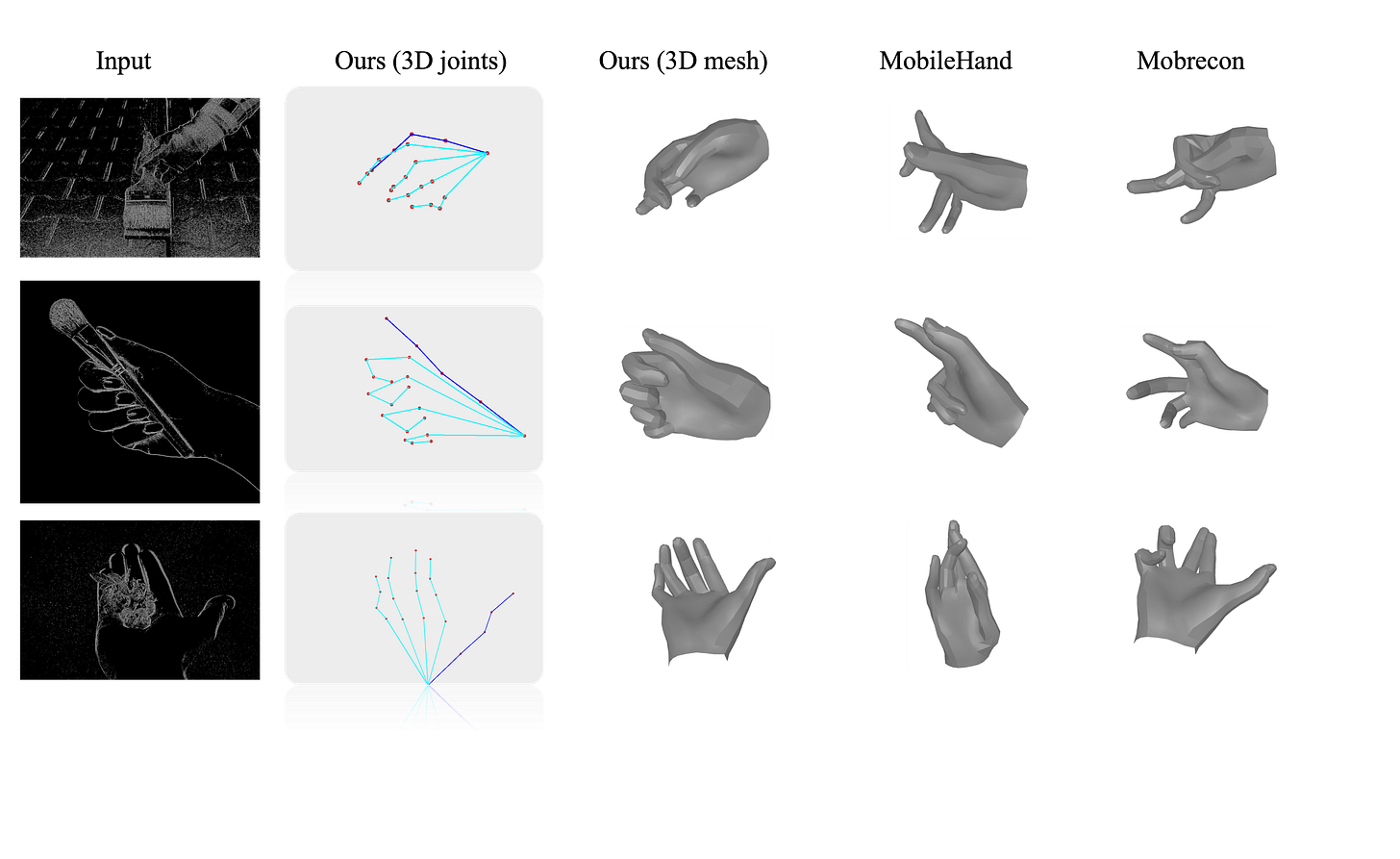 Input

Ours (3D joints)

Ours (3D mesh)

MobileHand

Mobrecon