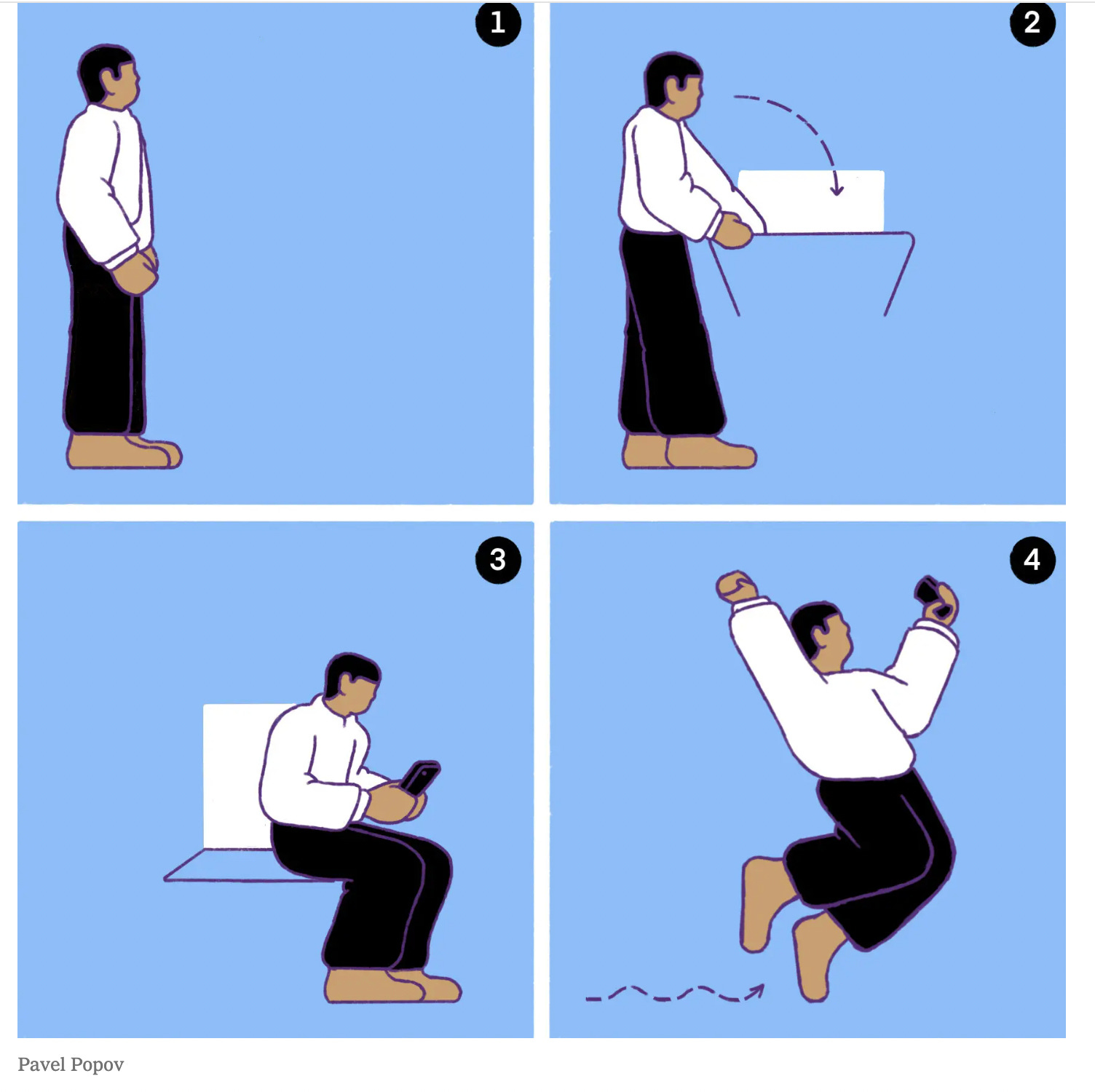 1

2

3

4

Pavel Popov