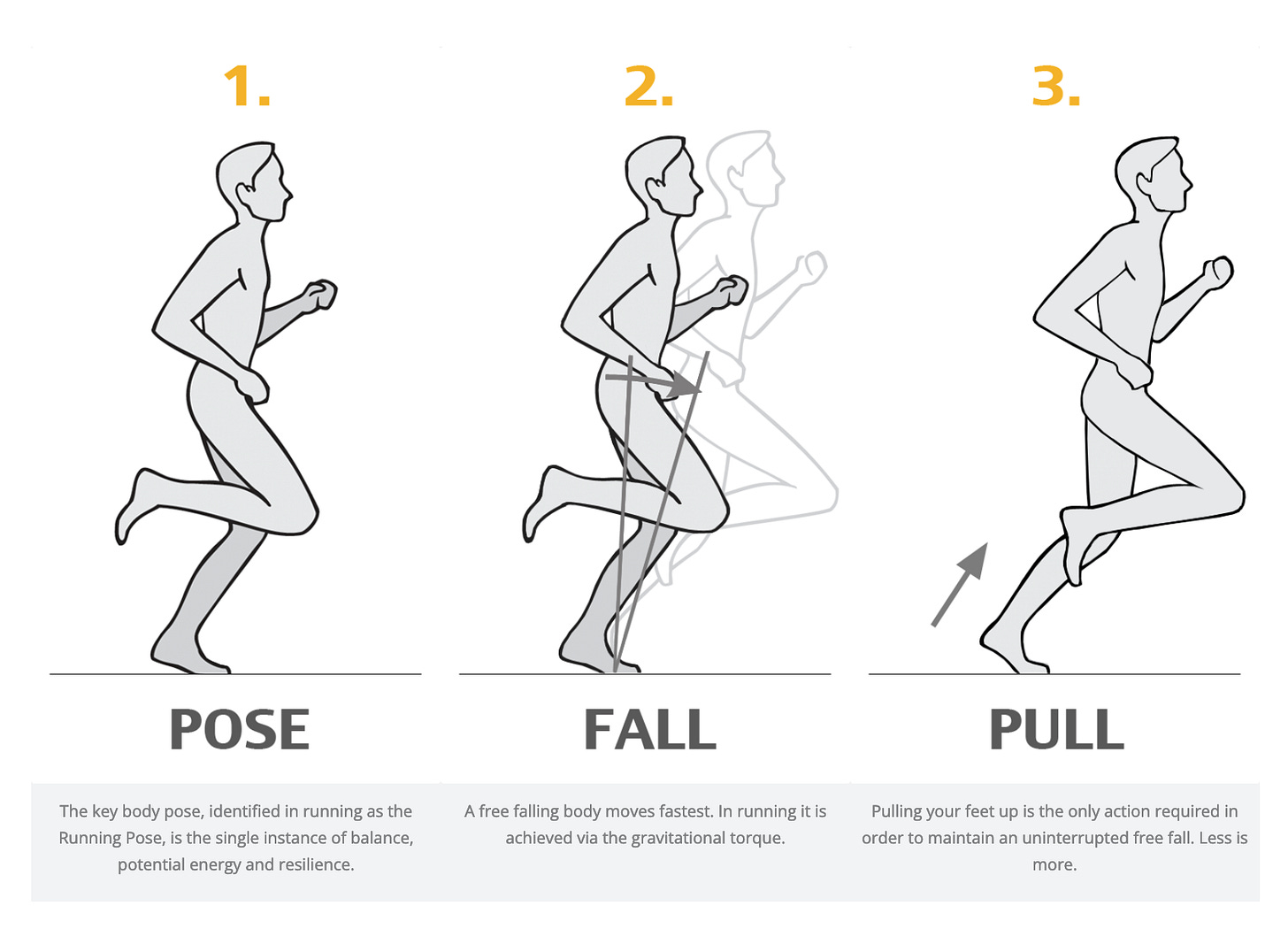 1.

POSE

The key body pose, identified in running as the Running Pose, is the single instance of balance, potential energy and resilience.

2.

FALL

A free falling body moves fastest. In running it is achieved via the gravitational torque.

3.

PULL

Pulling your feet up is the only action required in order to maintain an uninterrupted free fall. Less is more.