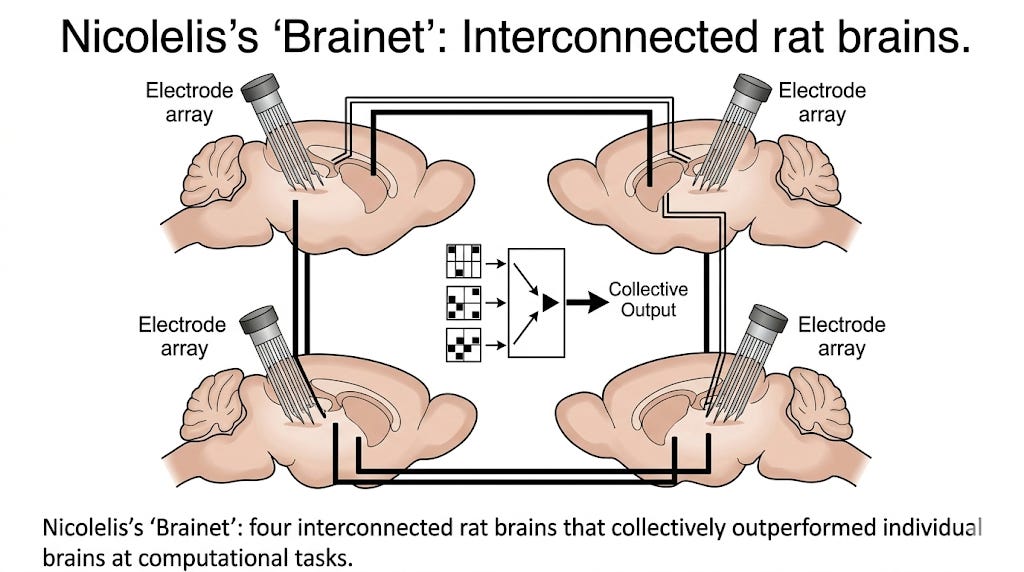 Nicolelis's 'Brainet': Interconnected rat brains.

Electrode array

Electrode array

Collective Output

Electrode array

Electrode array

Nicolelis's 'Brainet': four interconnected rat brains that collectively outperformed individual brains at computational tasks.