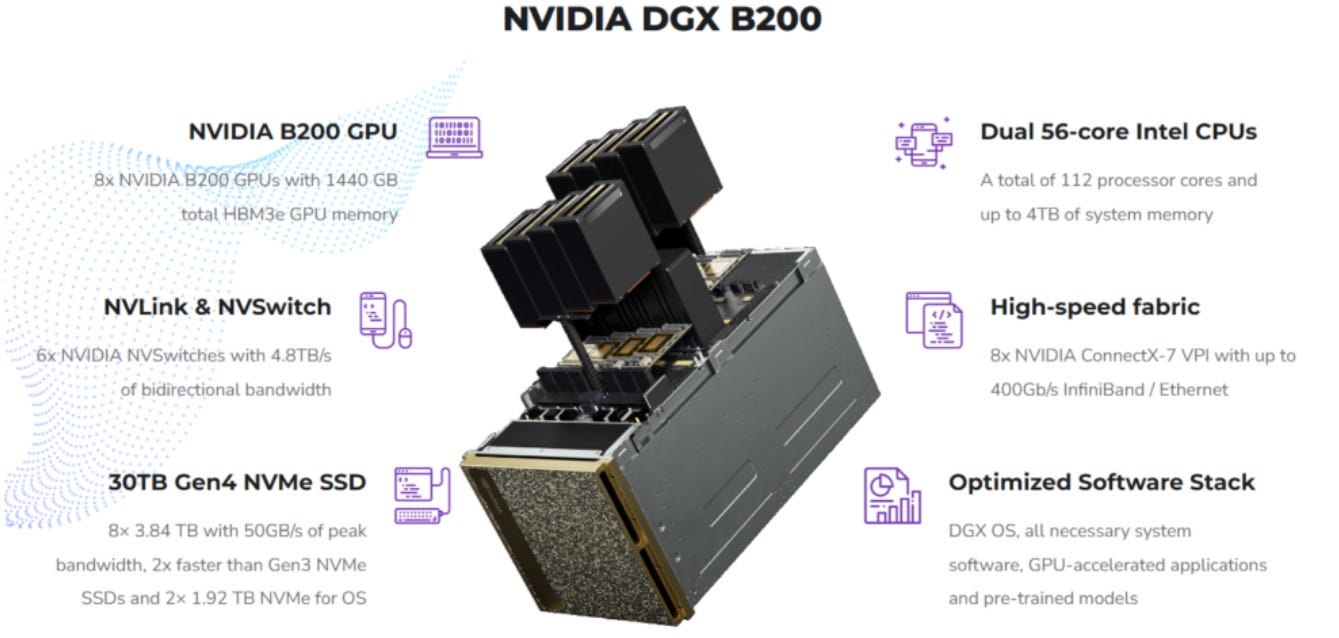 NVIDIA DGX B200

NVIDIA B200 GPU

8x NVIDIA B200 GPUs with 1440 GB total HBM3e GPU memory

NVLink & NVSwitch

6x NVIDIA NVSwitches with 4.8TB/s of bidirectional bandwidth

30TB Gen4 NVMe SSD

8× 3.84 TB with 50GB/s of peak bandwidth, 2x faster than Gen3 NVMe SSDs and 2× 1.92 TB NVMe for OS

Dual 56-core Intel CPUs

A total of 112 processor cores and up to 4TB of system memory

High-speed fabric

8x NVIDIA ConnectX-7 VPI with up to 400Gb/s InfiniBand / Ethernet

Optimized Software Stack

DGX OS, all necessary system software, GPU-accelerated applications and pre-trained models