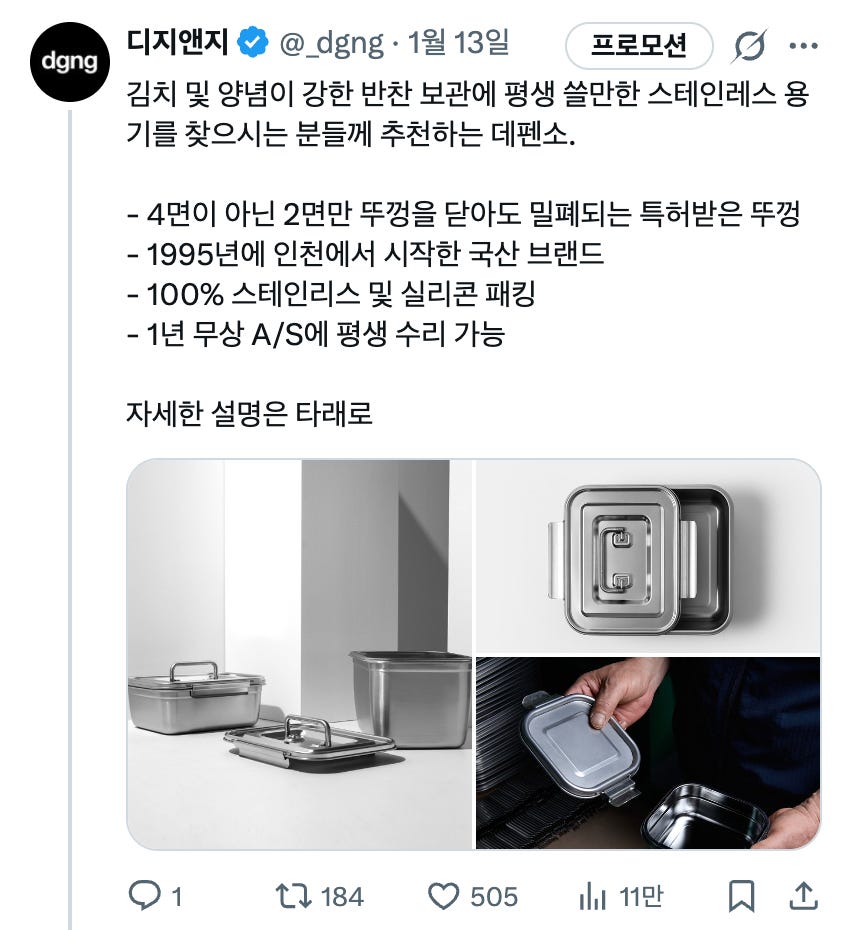 dgng

디지앤지 @_dgng · 1월 13일

프로모션

김치 및 양념이 강한 반찬 보관에 평생 쓸만한 스테인레스 용기를 찾으시는 분들께 추천하는 데펜소.

- 4면이 아닌 2면만 뚜껑을 닫아도 밀폐되는 특허받은 뚜껑
- 1995년에 인천에서 시작한 국산 브랜드
- 100% 스테인리스 및 실리콘 패킹
- 1년 무상 A/S에 평생 수리 가능

자세한 설명은 타래로

1 184 505 11만