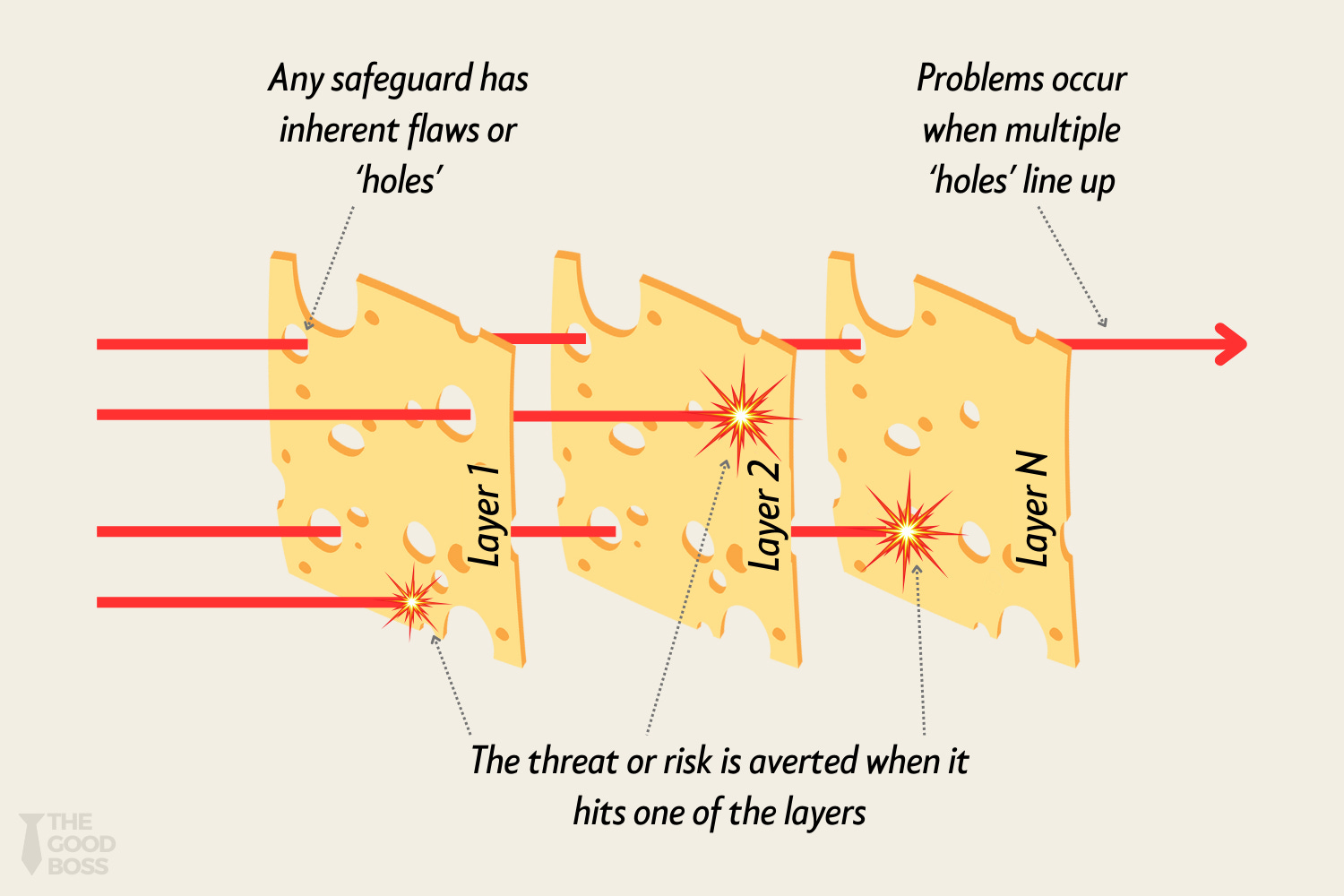 Any safeguard has inherent flaws or 'holes'

Problems occur when multiple 'holes' line up

Layer 1

Layer 2

Layer N

The threat or risk is averted when it hits one of the layers

THE GOOD BOSS