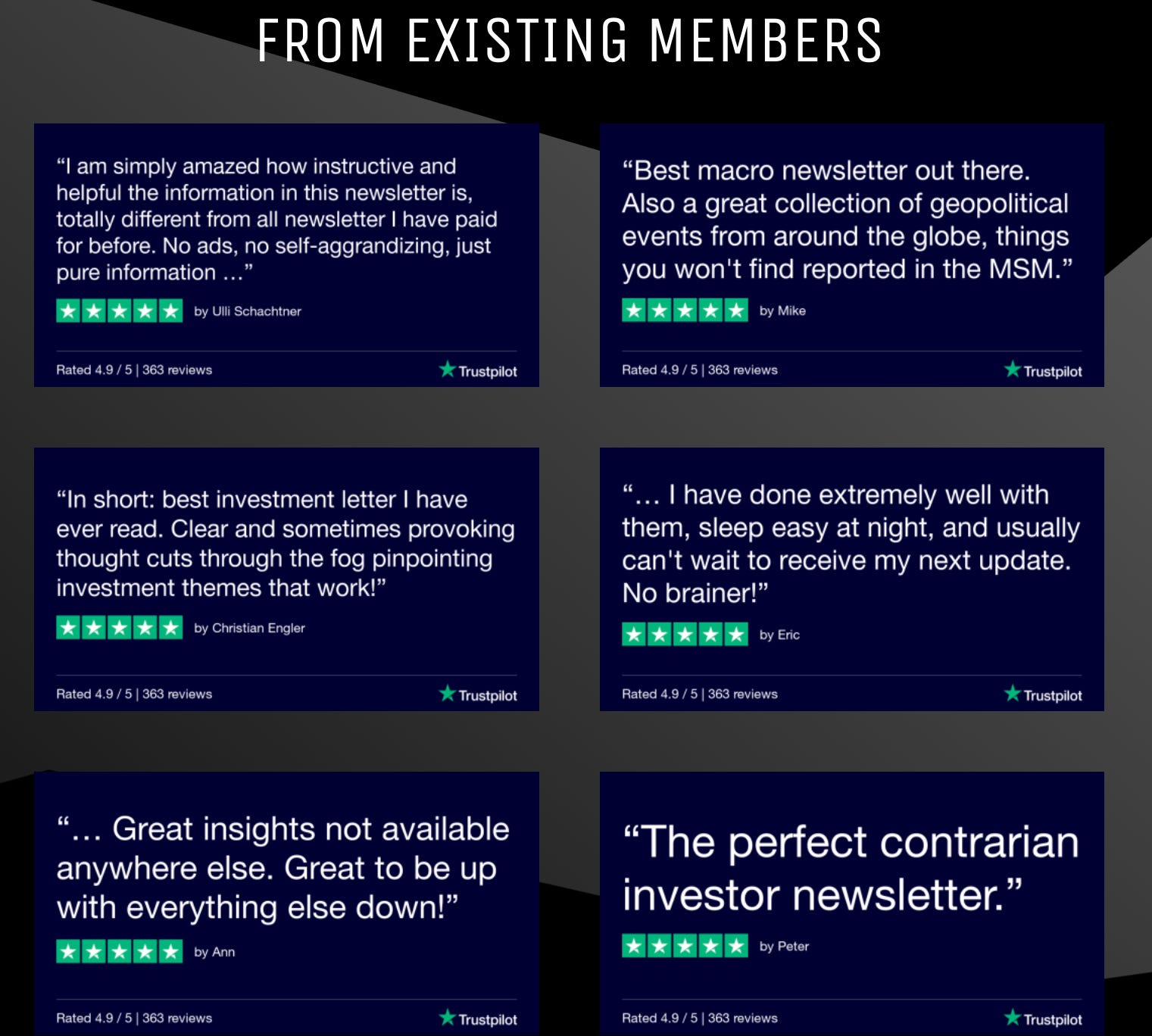 FROM EXISTING MEMBERS

"I am simply amazed how instructive and helpful the information in this newsletter is, totally different from all newsletter I have paid for before. No ads, no self-aggrandizing, just pure information …"

by Ulli Schachtner

Rated 4.9 / 5 | 363 reviews

Trustpilot

"Best macro newsletter out there. Also a great collection of geopolitical events from around the globe, things you won't find reported in the MSM."

by Mike

Rated 4.9 / 5 | 363 reviews

Trustpilot

"In short: best investment letter I have ever read. Clear and sometimes provoking thought cuts through the fog pinpointing investment themes that work!"

by Christian Engler

Rated 4.9 / 5 | 363 reviews

Trustpilot

"… I have done extremely well with them, sleep easy at night, and usually can't wait to receive my next update. No brainer!"

by Eric

Rated 4.9 / 5 | 363 reviews

Trustpilot

"… Great insights not available anywhere else. Great to be up with everything else down!"

by Ann

Rated 4.9 / 5 | 363 reviews

Trustpilot

"The perfect contrarian investor newsletter."

by Peter

Rated 4.9 / 5 | 363 reviews

Trustpilot